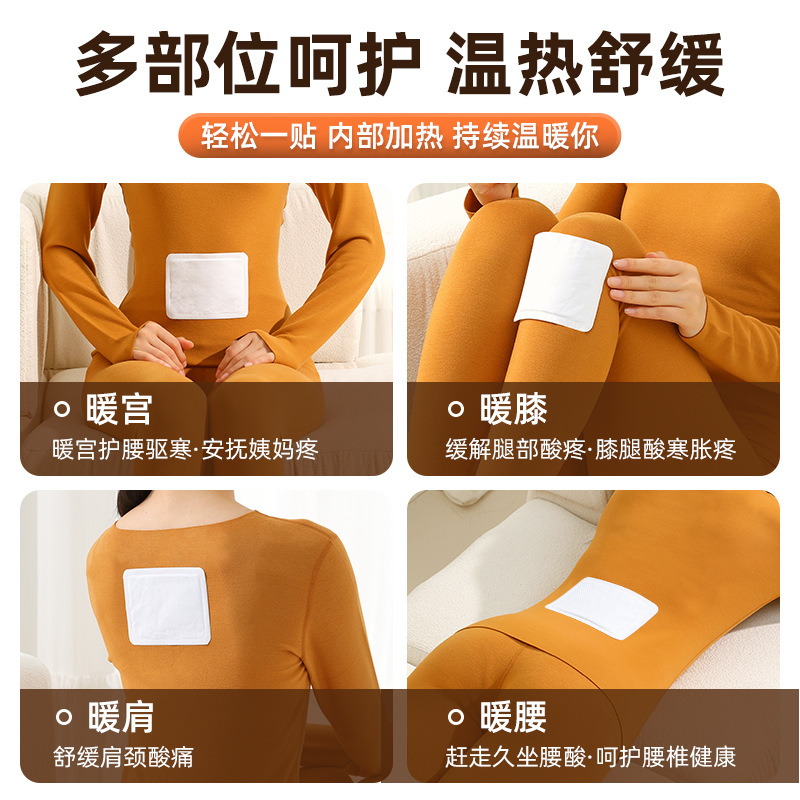 多部位呵护 温热舒缓

轻松一贴 内部加热 持续温暖你

暖宫
暖宫护腰驱寒·安抚姨妈疼

暖膝
缓解腿部酸疼·膝腿酸寒胀疼

暖肩
舒缓肩颈酸痛

暖腰
赶走久坐腰酸·呵护腰椎健康