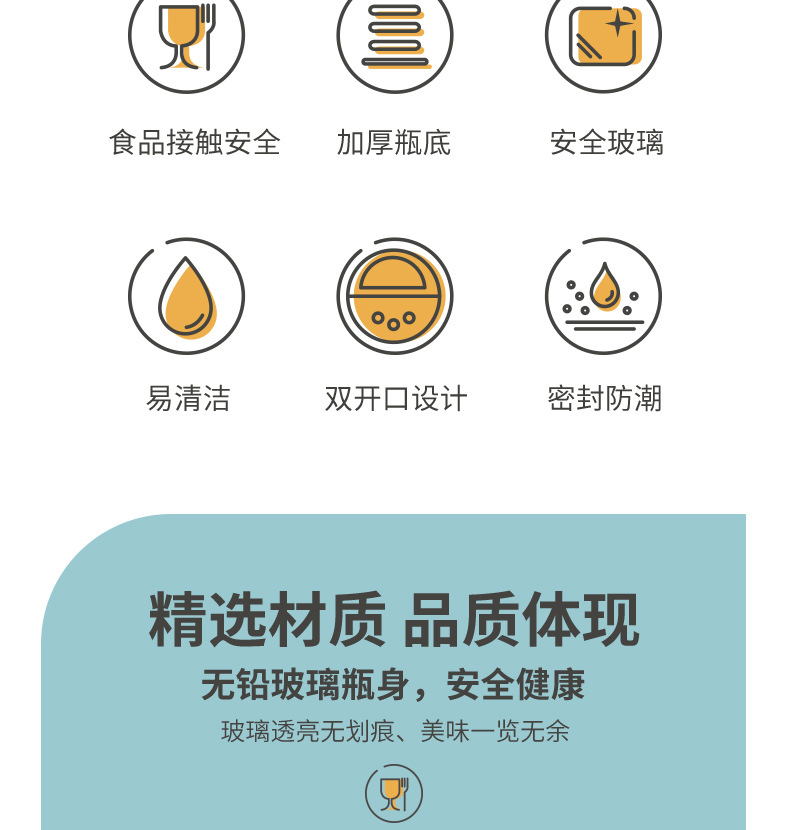 食品接触安全 加厚瓶底 安全玻璃

易清洁 双开口设计 密封防潮

精选材质 品质体现

无铅玻璃瓶身，安全健康

玻璃透亮无划痕、美味一览无余