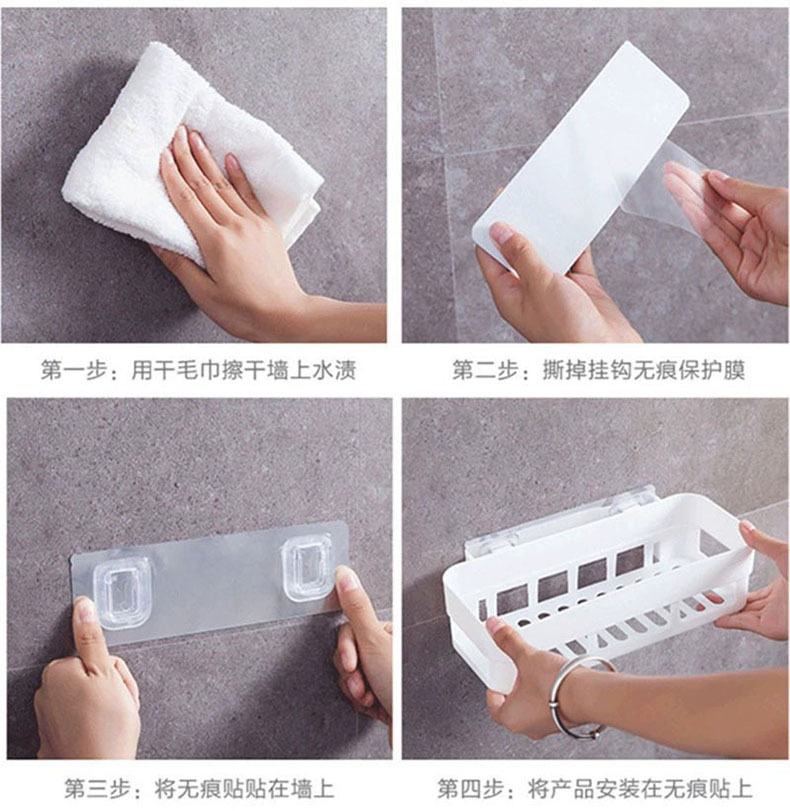 第一步：用干毛巾擦干墙上水渍

第二步：撕掉挂钩无痕保护膜

第三步：将无痕贴贴在墙上

第四步：将产品安装在无痕贴上