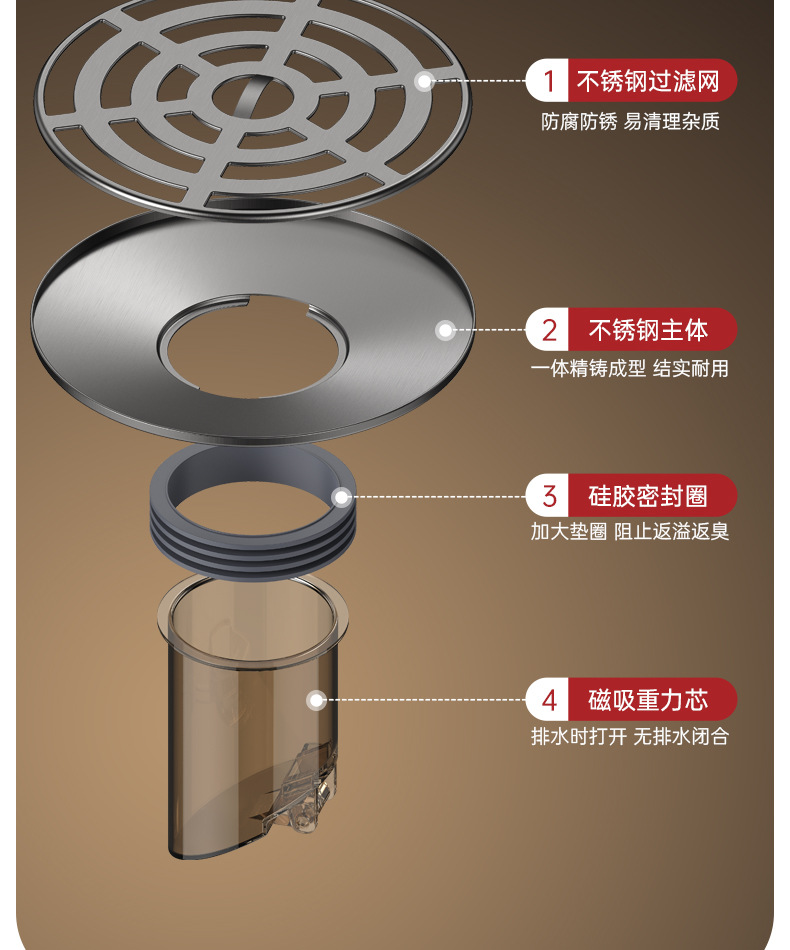 1 不锈钢过滤网
防腐防锈 易清理杂质

2 不锈钢主体
一体精铸成型 结实耐用

3 硅胶密封圈
加大垫圈 阻止返溢返臭

4 磁吸重力芯
排水时打开 无排水闭合