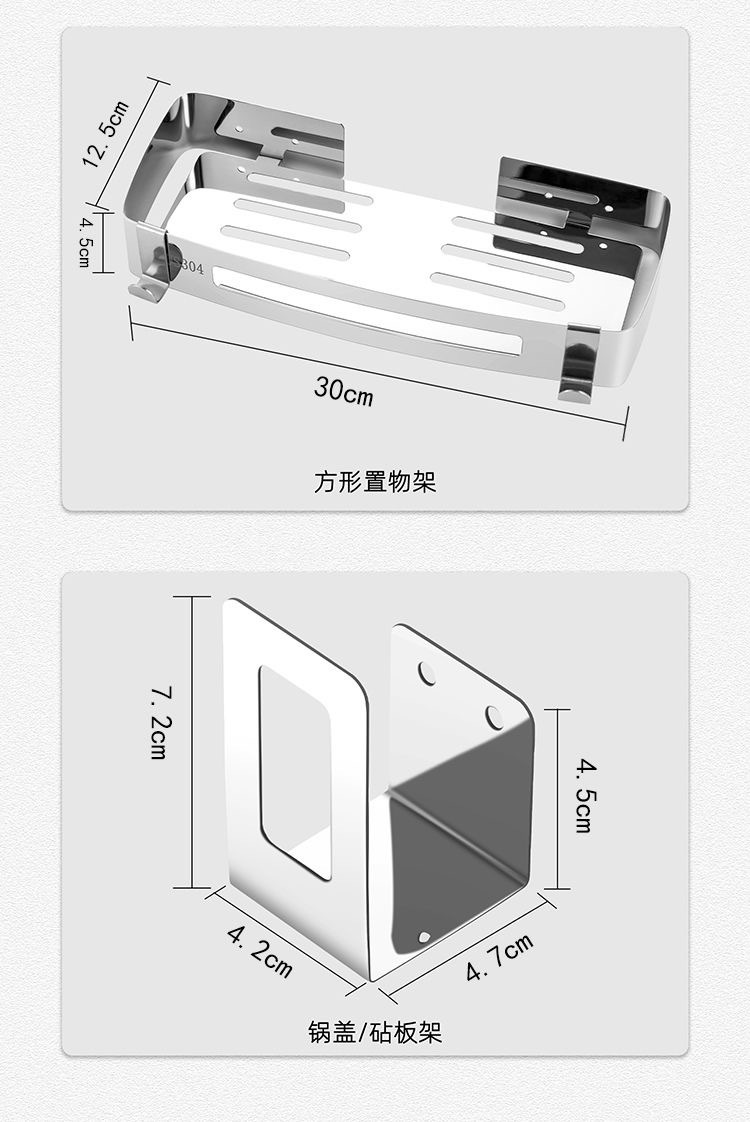 12.5cm
4.5cm
304
30cm
方形置物架

7.2cm
4.5cm
4.2cm
4.7cm
锅盖/砧板架