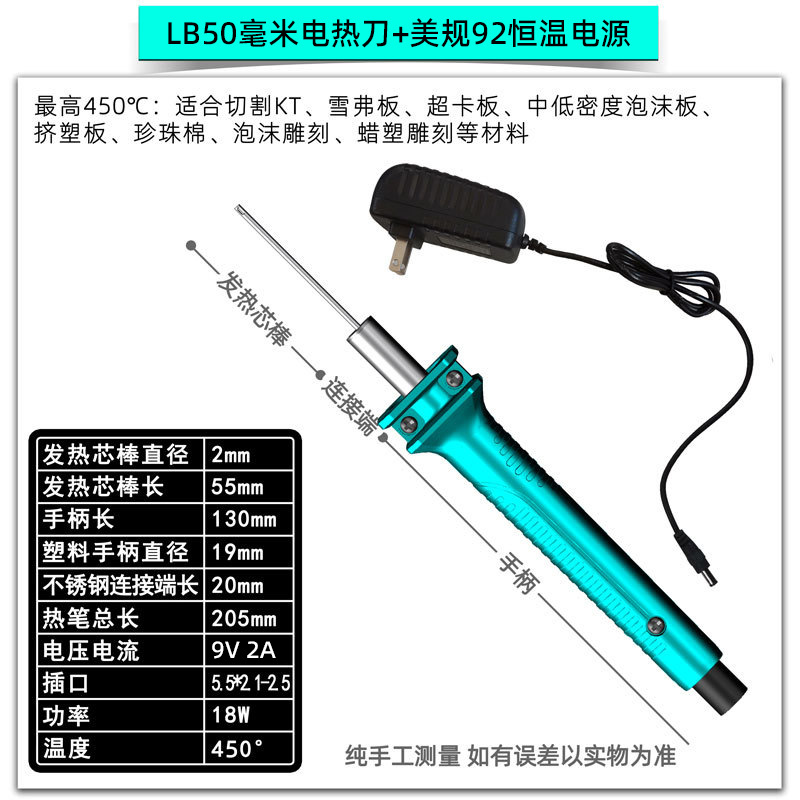 LB50毫米电热刀+美规92恒温电源

最高450℃：适合切割KT、雪弗板、超卡板、中低密度泡沫板、挤塑板、珍珠棉、泡沫雕刻、蜡塑雕刻等材料

发热芯棒

连接端

手柄

| 发热芯棒直径 | 2mm |
|---|---|
| 发热芯棒长 | 55mm |
| 手柄长 | 130mm |
| 塑料手柄直径 | 19mm |
| 不锈钢连接端长 | 20mm |
| 热笔总长 | 205mm |
| 电压电流 | 9V 2A |
| 插口 | 5.5*2.1-2.5 |
| 功率 | 18W |
| 温度 | 450° |

纯手工测量 如有误差以实物为准