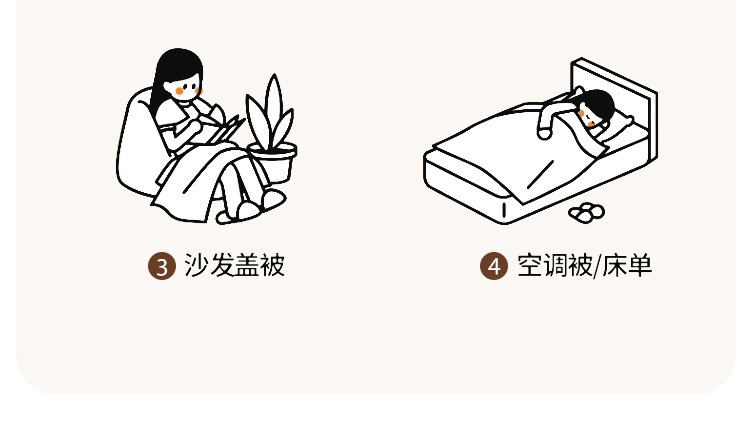 3 沙发盖被

4 空调被/床单