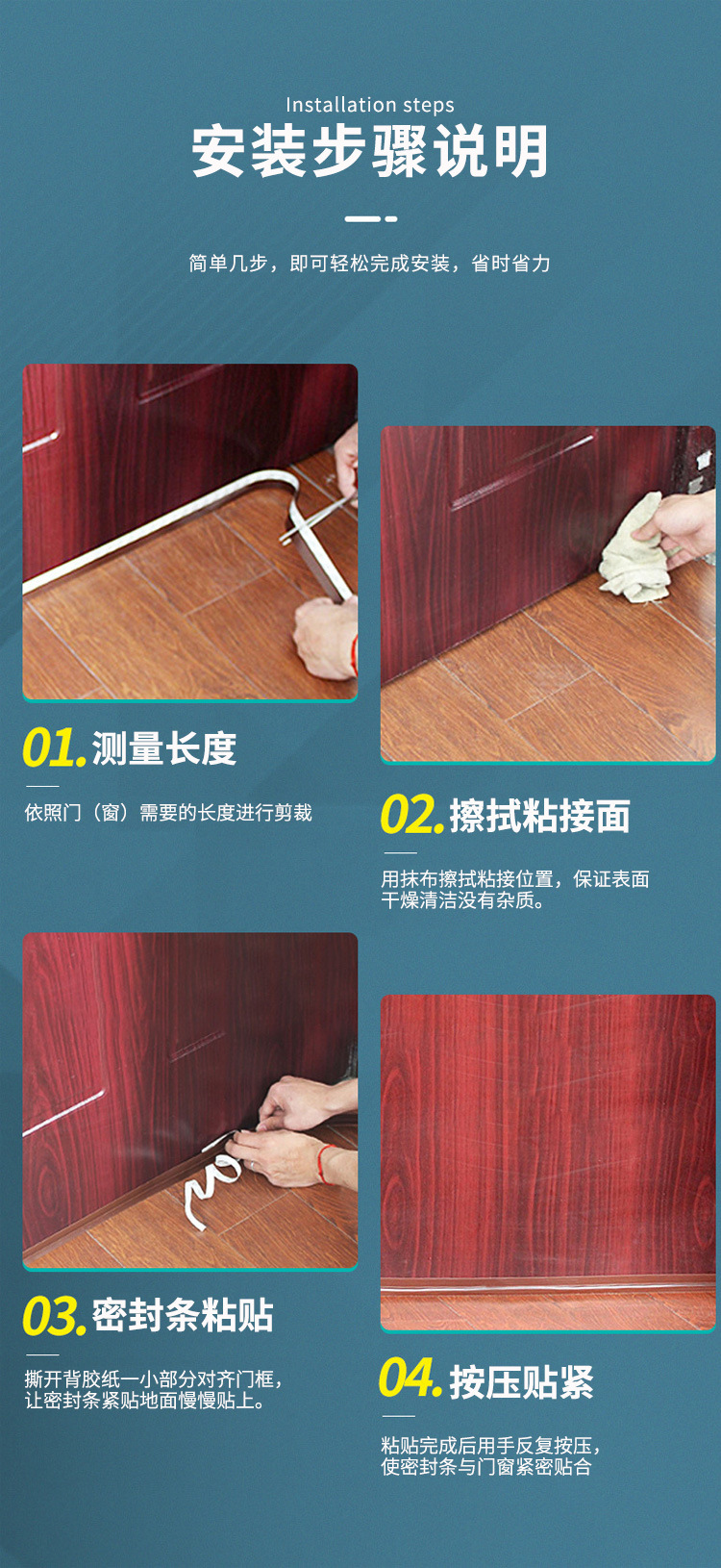 Installation steps
安装步骤说明

简单几步，即可轻松完成安装，省时省力

01. 测量长度

依照门（窗）需要的长度进行剪裁

02. 擦拭粘接面

用抹布擦拭粘接位置，保证表面干燥清洁没有杂质。

03. 密封条粘贴

撕开背胶纸一小部分对齐门框，让密封条紧贴地面慢慢贴上。

04. 按压贴紧

粘贴完成后用手反复按压，使密封条与门窗紧密贴合