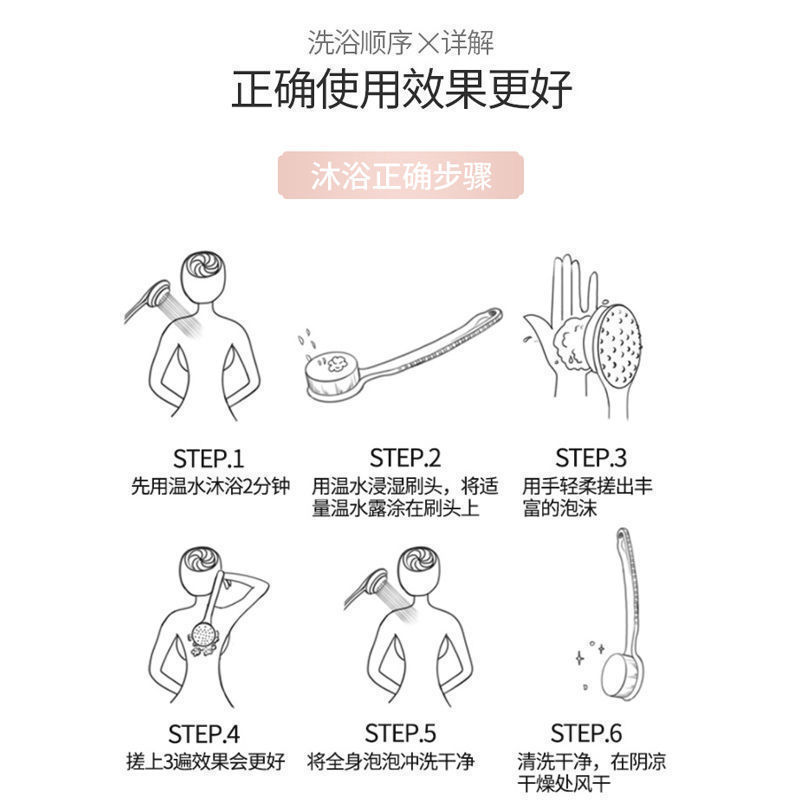 洗浴顺序×详解
正确使用效果更好

沐浴正确步骤

STEP.1
先用温水沐浴2分钟

STEP.2
用温水浸湿刷头，将适量温水露涂在刷头上

STEP.3
用手轻柔搓出丰富的泡沫

STEP.4
搓上3遍效果会更好

STEP.5
将全身泡泡冲洗干净

STEP.6
清洗干净，在阴凉干燥处风干