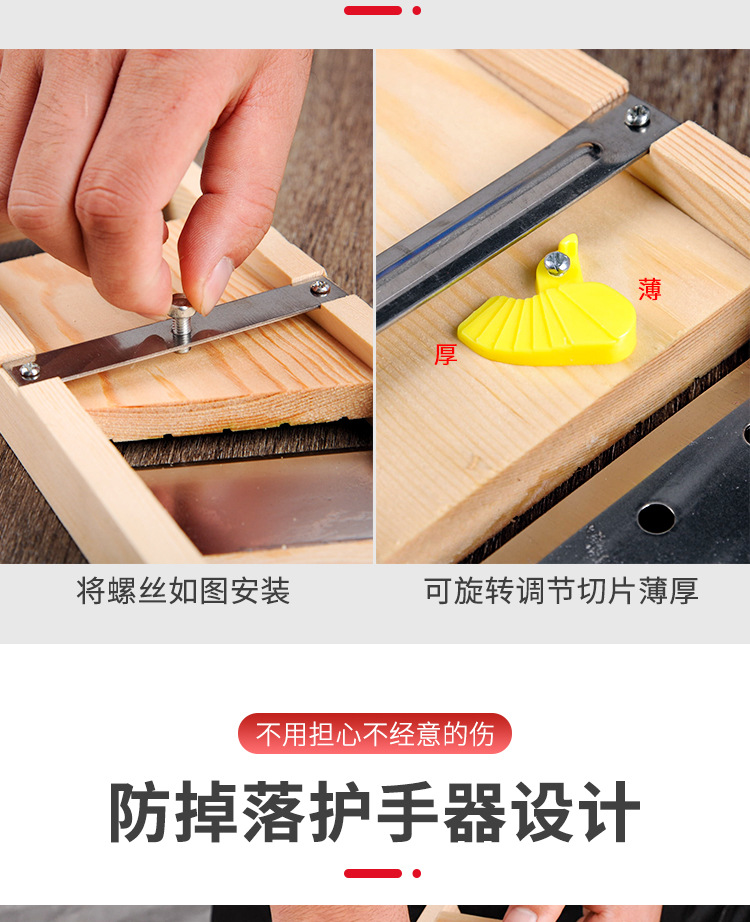 薄

厚

将螺丝如图安装

可旋转调节切片薄厚

不用担心不经意的伤

防掉落护手器设计