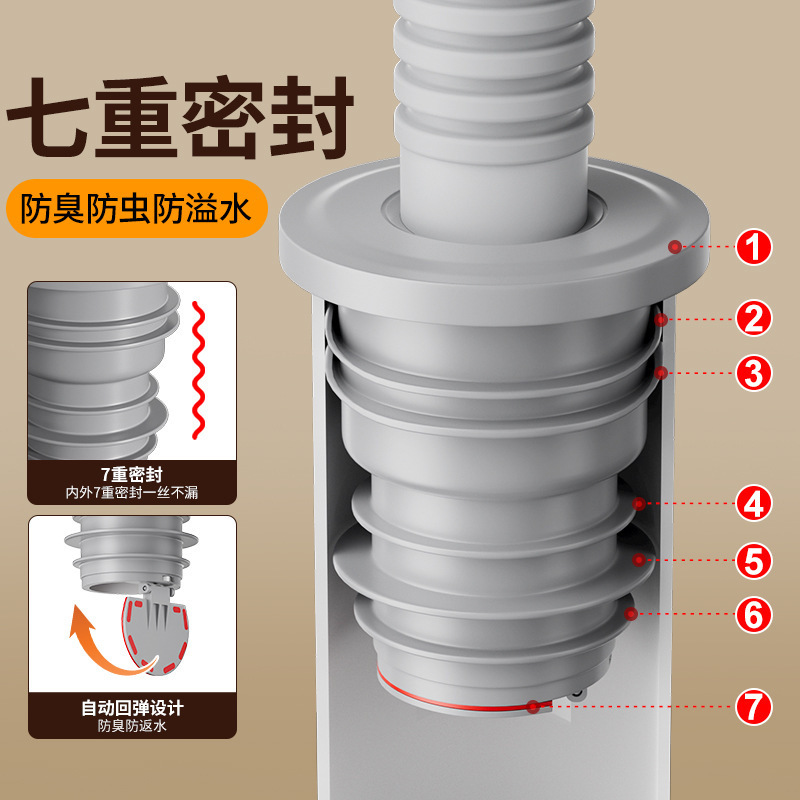 七重密封

防臭防虫防溢水

7重密封
内外7重密封一丝不漏

自动回弹设计
防臭防返水

1
2
3
4
5
6
7