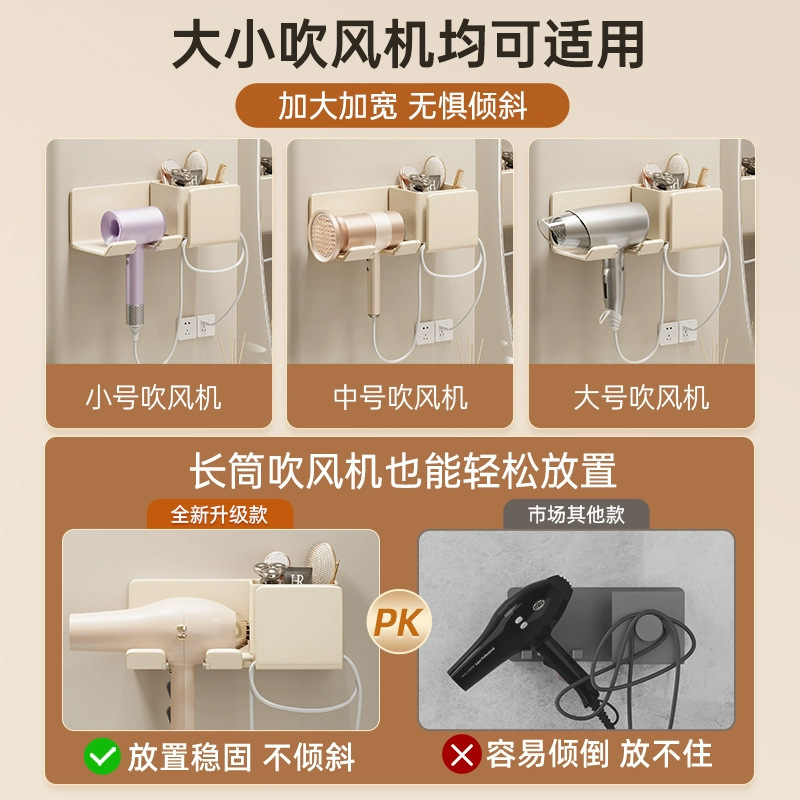 大小吹风机均可适用

加大加宽 无惧倾斜

小号吹风机

中号吹风机

大号吹风机

长筒吹风机也能轻松放置

全新升级款

市场其他款

PK

放置稳固 不倾斜

容易倾倒 放不住