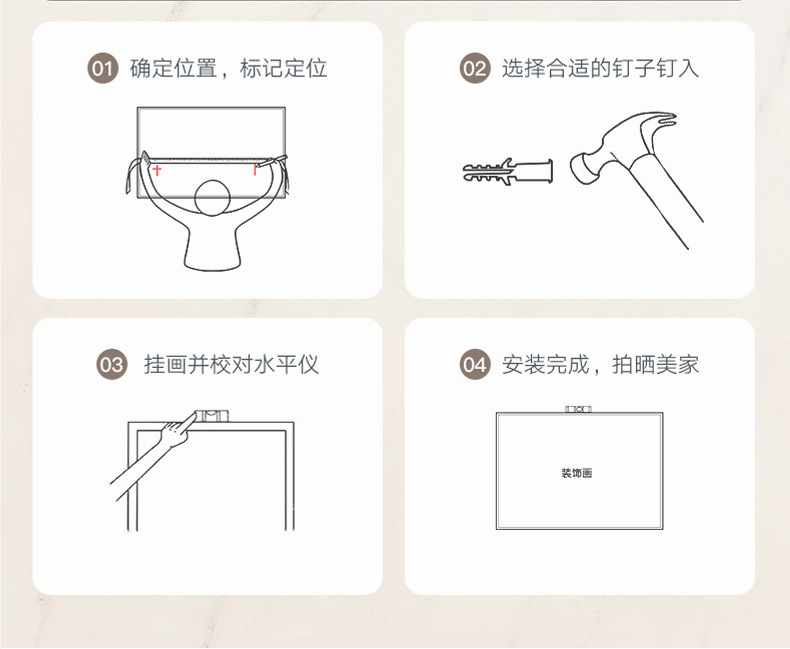 01 确定位置，标记定位

02 选择合适的钉子钉入

03 挂画并校对水平仪

04 安装完成，拍晒美家

装饰画