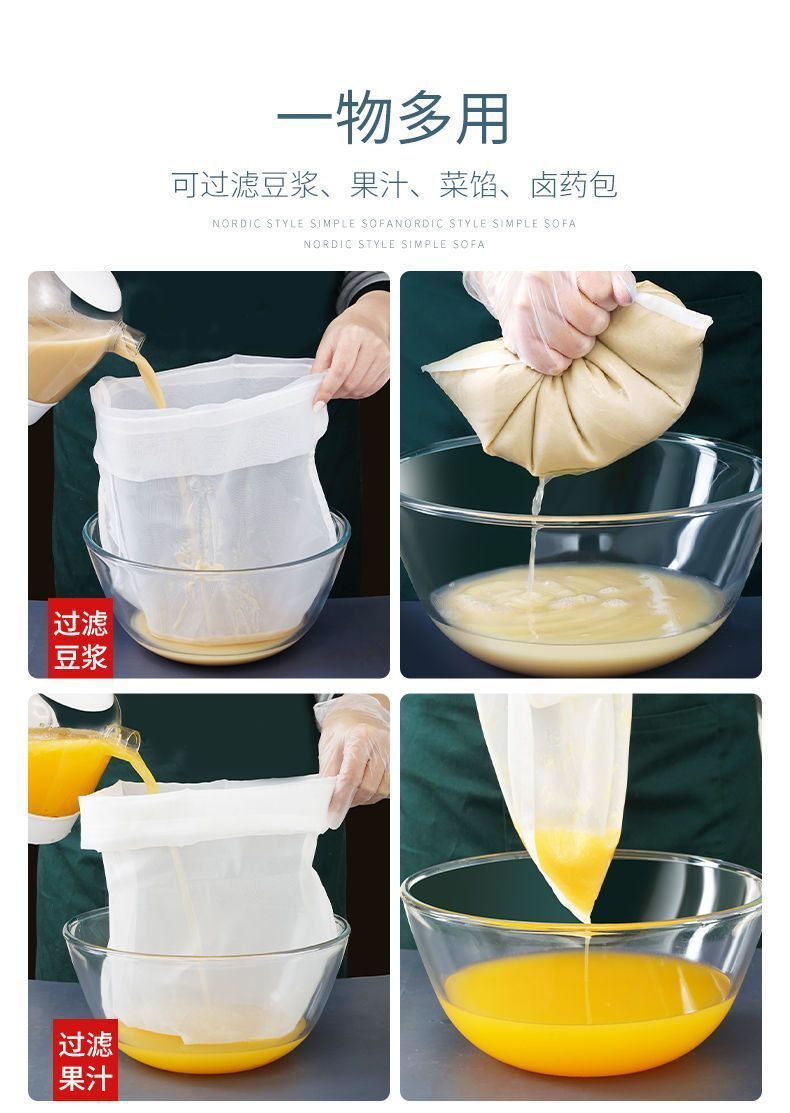 一物多用

可过滤豆浆、果汁、菜馅、卤药包

NORDIC STYLE SIMPLE SOFANORDIC STYLE SIMPLE SOFA
NORDIC STYLE SIMPLE SOFA

过滤豆浆

过滤果汁