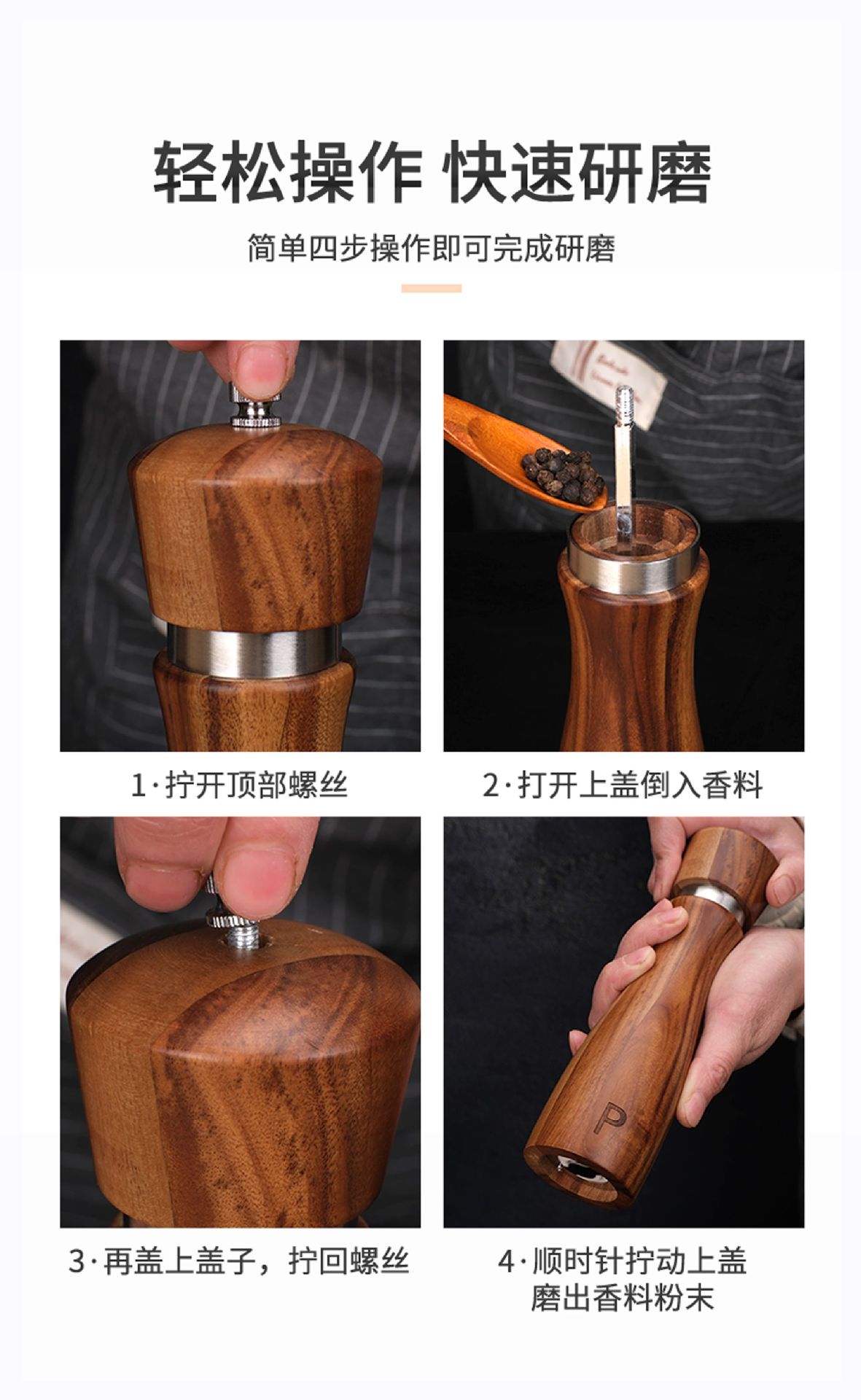 轻松操作 快速研磨

简单四步操作即可完成研磨

1·拧开顶部螺丝

2·打开上盖倒入香料

3·再盖上盖子，拧回螺丝

4·顺时针拧动上盖
磨出香料粉末

P