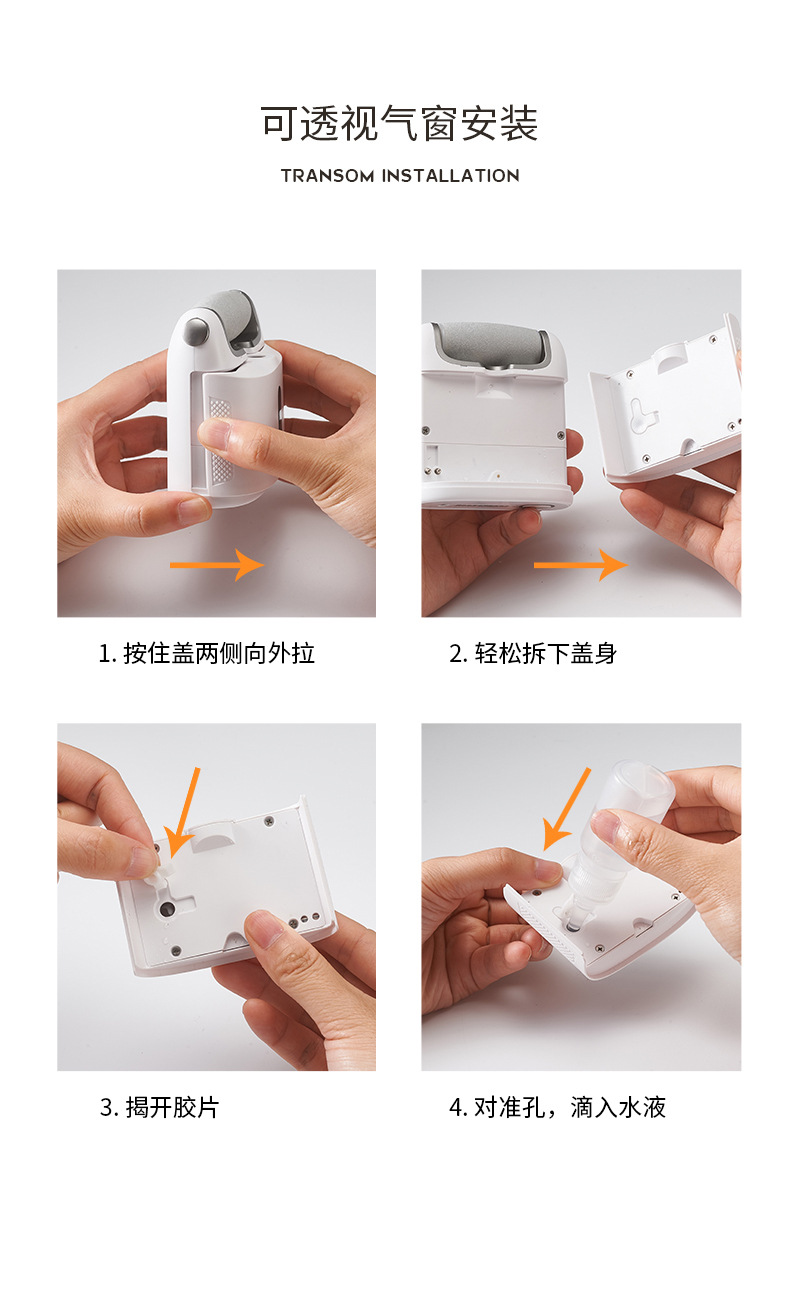 可透视气窗安装

TRANSOM INSTALLATION

1. 按住盖两侧向外拉

2. 轻松拆下盖身

3. 揭开胶片

4. 对准孔，滴入水液