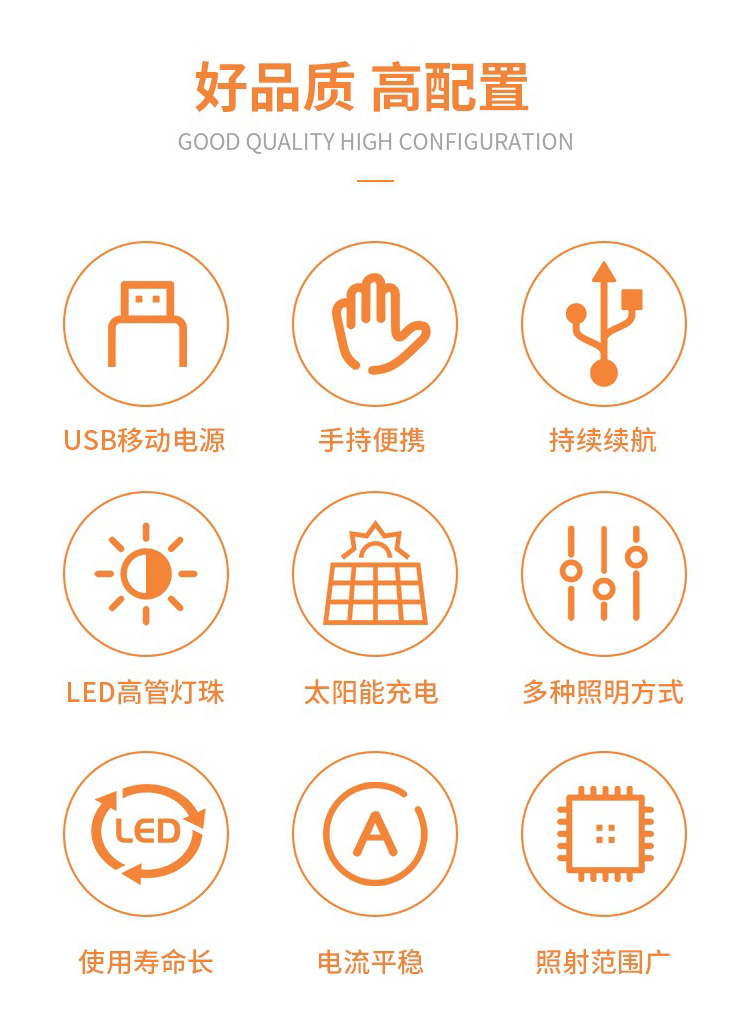 好品质 高配置

GOOD QUALITY HIGH CONFIGURATION

USB移动电源

手持便携

持续续航

LED高管灯珠

太阳能充电

多种照明方式

LED

使用寿命长

A

电流平稳

照射范围广