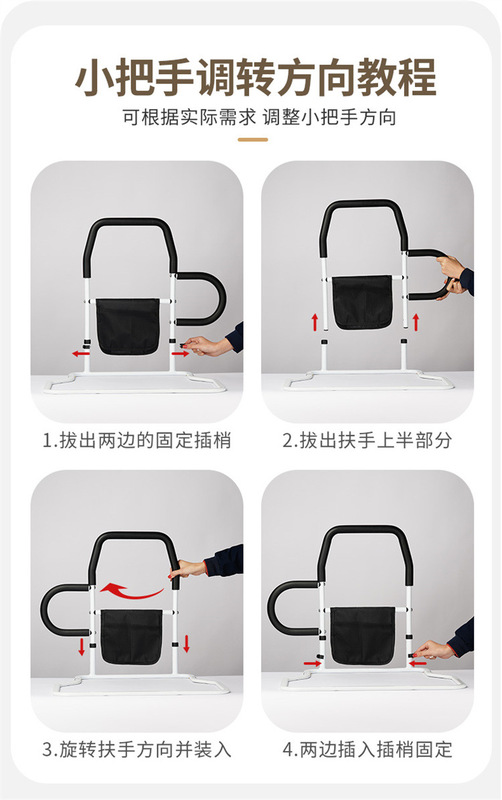 小把手调转方向教程

可根据实际需求 调整小把手方向

1.拔出两边的固定插梢

2.拔出扶手上半部分

3.旋转扶手方向并装入

4.两边插入插梢固定