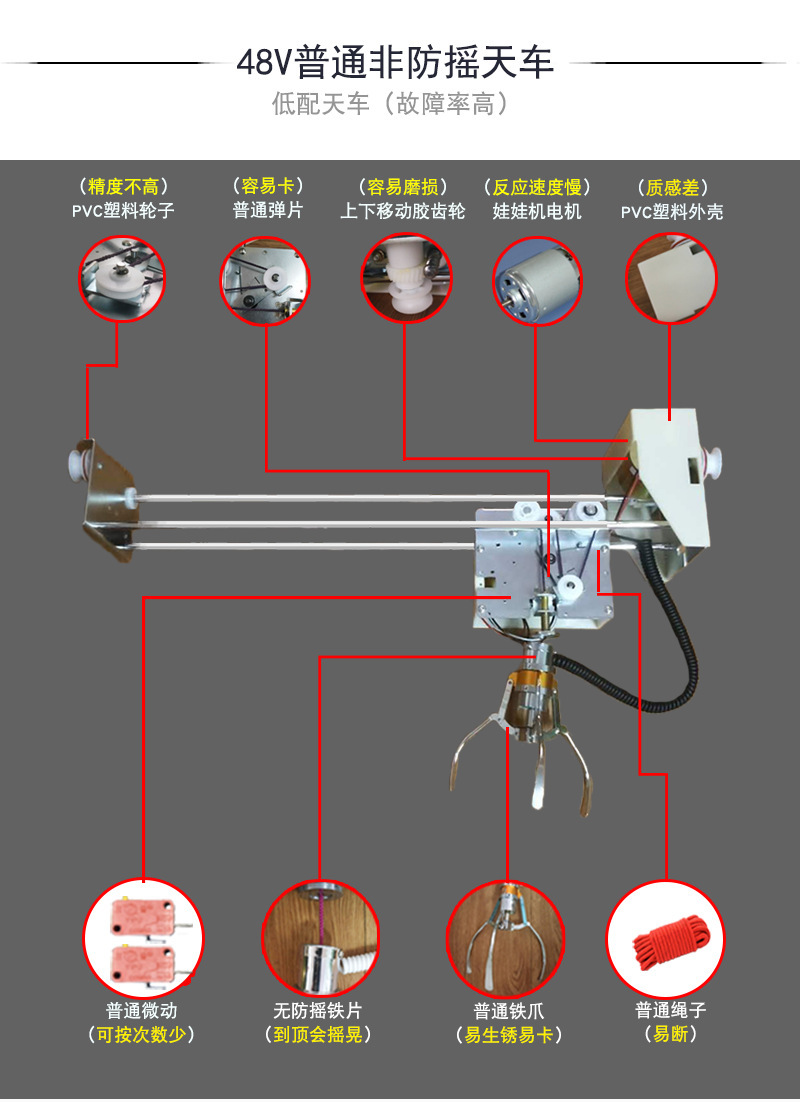 48V普通非防摇天车

低配天车（故障率高）

（精度不高）
PVC塑料轮子

（容易卡）
普通弹片

（容易磨损）
上下移动胶齿轮

（反应速度慢）
娃娃机电机

（质感差）
PVC塑料外壳

普通微动
（可按次数少）

无防摇铁片
（到顶会摇晃）

普通铁爪
（易生锈易卡）

普通绳子
（易断）