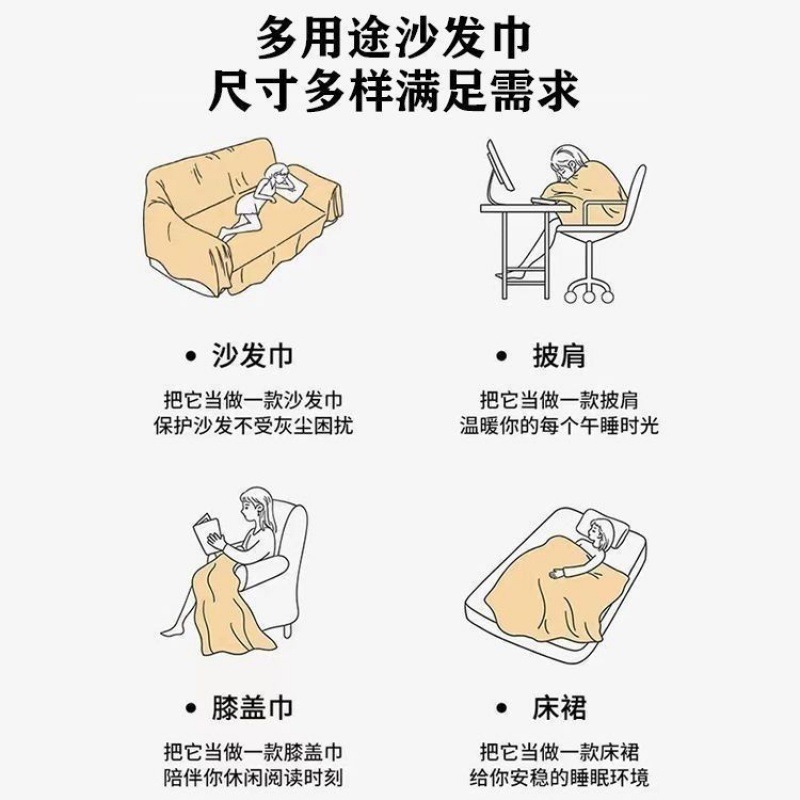 多用途沙发巾
尺寸多样满足需求

• 沙发巾

把它当做一款沙发巾
保护沙发不受灰尘困扰

• 披肩

把它当做一款披肩
温暖你的每个午睡时光

• 膝盖巾

把它当做一款膝盖巾
陪伴你休闲阅读时刻

• 床裙

把它当做一款床裙
给你安稳的睡眠环境