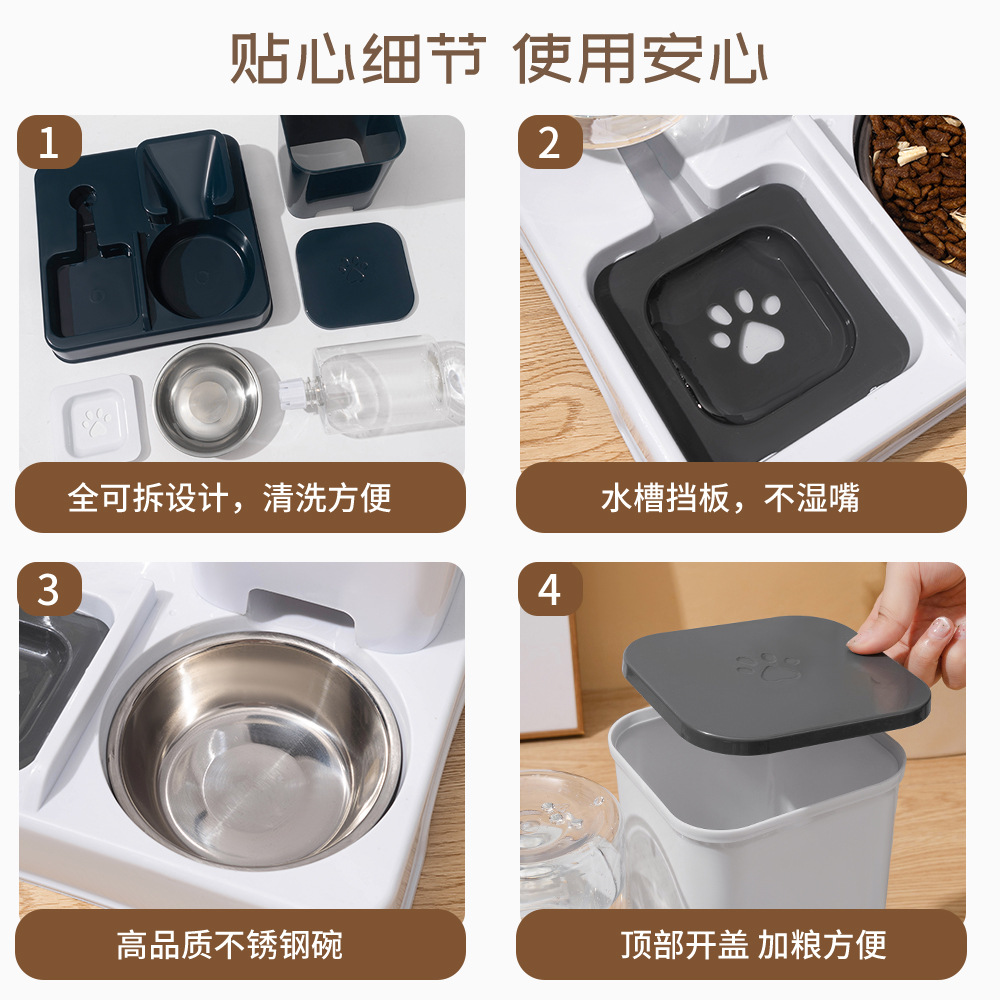 贴心细节 使用安心

1
全可拆设计，清洗方便

2
水槽挡板，不湿嘴

3
高品质不锈钢碗

4
顶部开盖 加粮方便