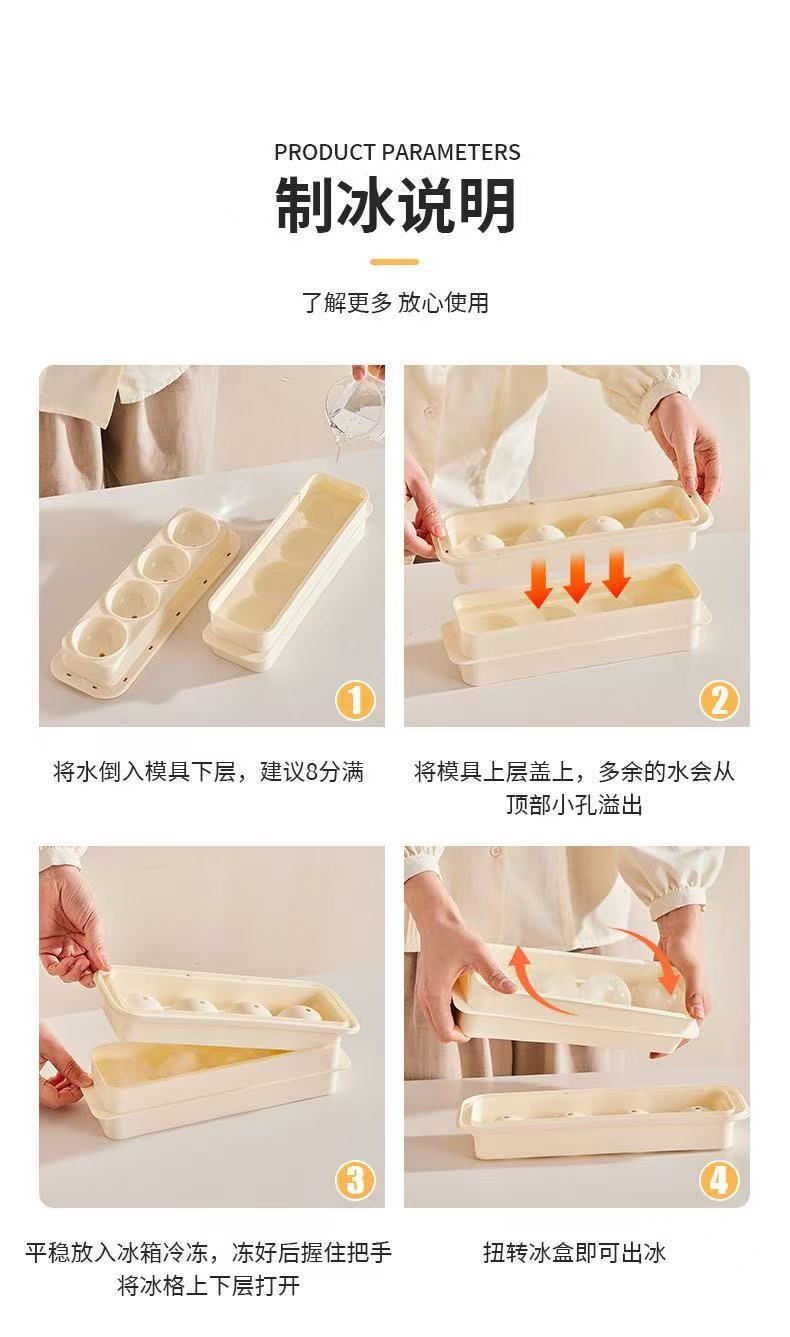 PRODUCT PARAMETERS

制冰说明

了解更多 放心使用

1

将水倒入模具下层，建议8分满

2

将模具上层盖上，多余的水会从顶部小孔溢出

3

平稳放入冰箱冷冻，冻好后握住把手将冰格上下层打开

4

扭转冰盒即可出冰