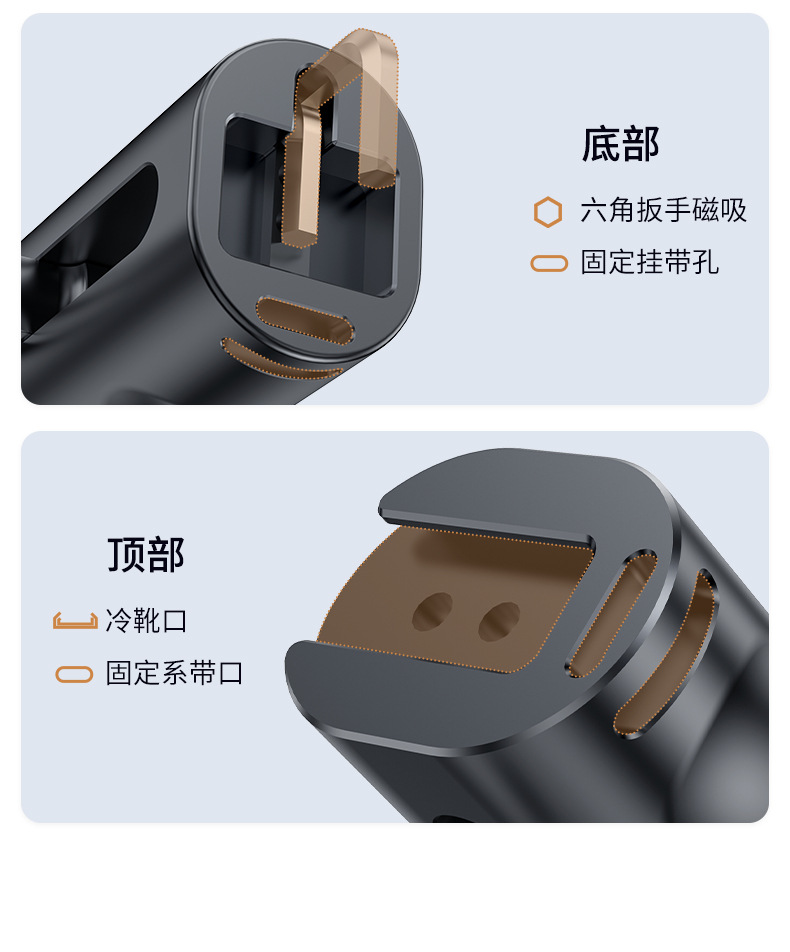 底部

六角扳手磁吸

固定挂带孔

顶部

冷靴口

固定系带口