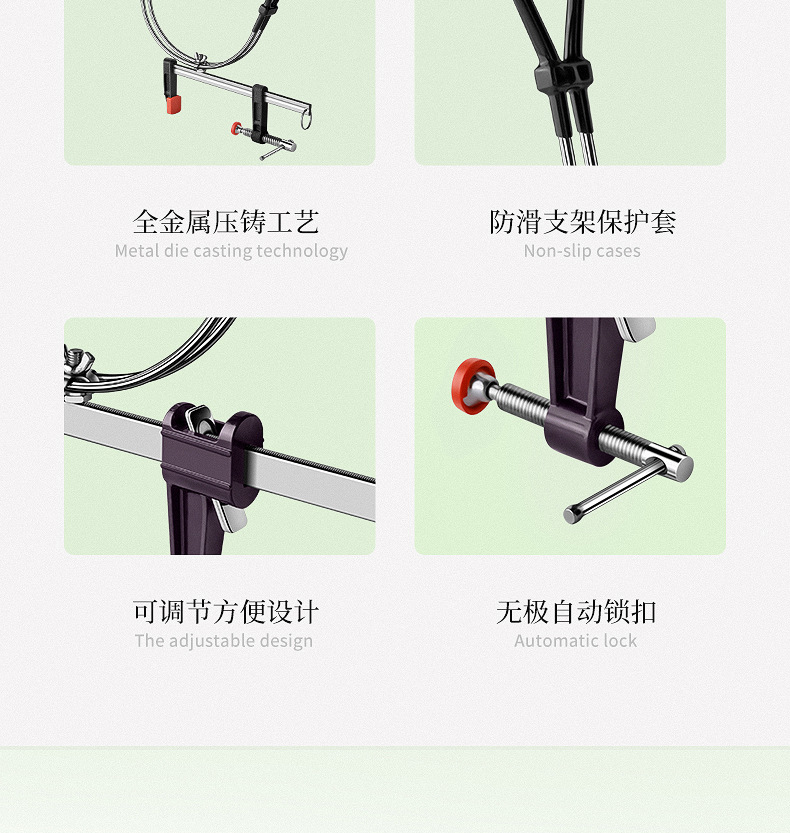 全金属压铸工艺
Metal die casting technology

防滑支架保护套
Non-slip cases

可调节方便设计
The adjustable design

无极自动锁扣
Automatic lock