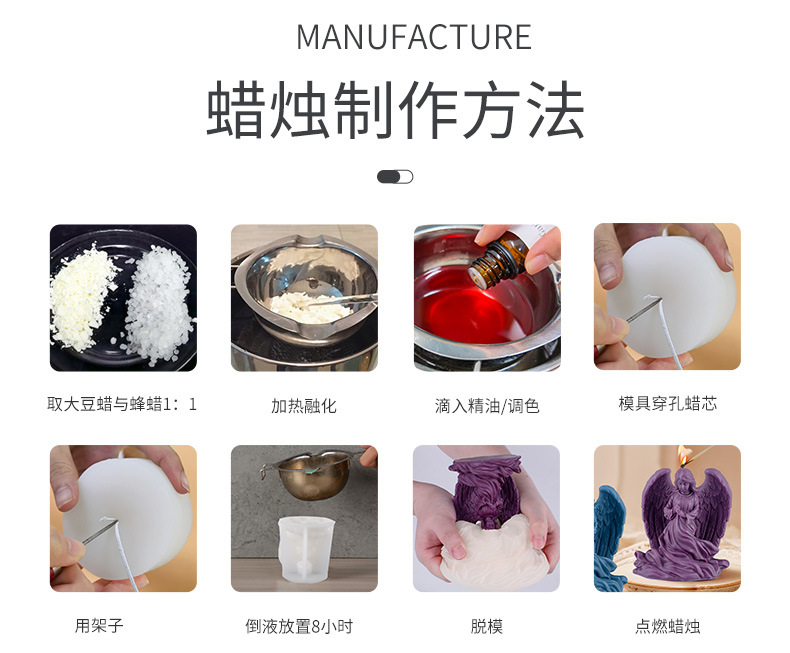 MANUFACTURE

蜡烛制作方法

取大豆蜡与蜂蜡1：1

加热融化

滴入精油/调色

模具穿孔蜡芯

用架子

倒液放置8小时

脱模

点燃蜡烛