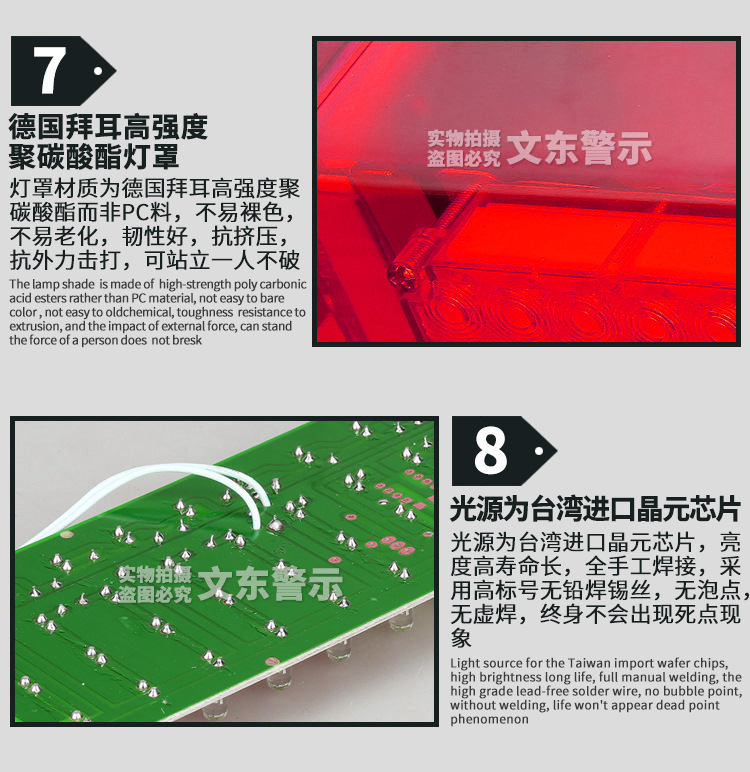 7

德国拜耳高强度聚碳酸酯灯罩

灯罩材质为德国拜耳高强度聚碳酸酯而非PC料，不易裸色，不易老化，韧性好，抗挤压，抗外力击打，可站立一人不破

The lamp shade is made of high-strength poly carbonic acid esters rather than PC material, not easy to bare color , not easy to oldchemical, toughness resistance to extrusion, and the impact of external force, can stand the force of a person does not bresk

实物拍摄 盗图必究 文东警示

实物拍摄 盗图必究 文东警示

8

光源为台湾进口晶元芯片

光源为台湾进口晶元芯片，亮度高寿命长，全手工焊接，采用高标号无铅焊锡丝，无泡点，无虚焊，终身不会出现死点现象

Light source for the Taiwan import wafer chips, high brightness long life, full manual welding, the high grade lead-free solder wire, no bubble point, without welding, life won't appear dead point phenomenon