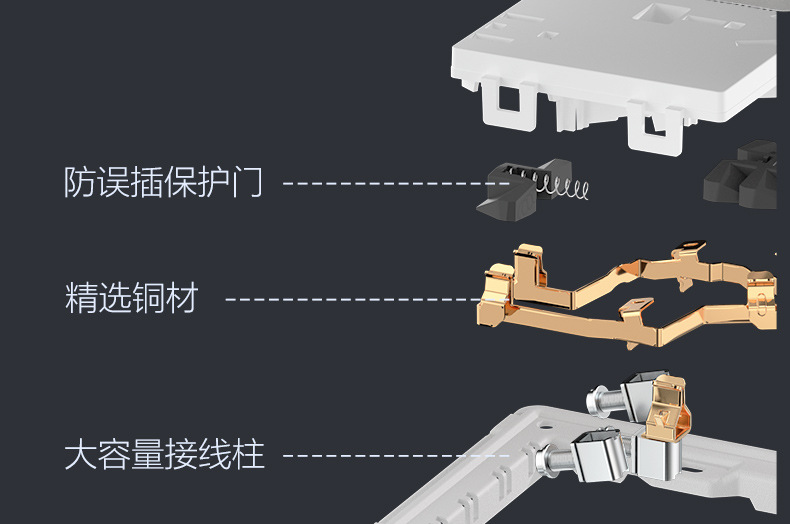 防误插保护门

精选铜材

大容量接线柱