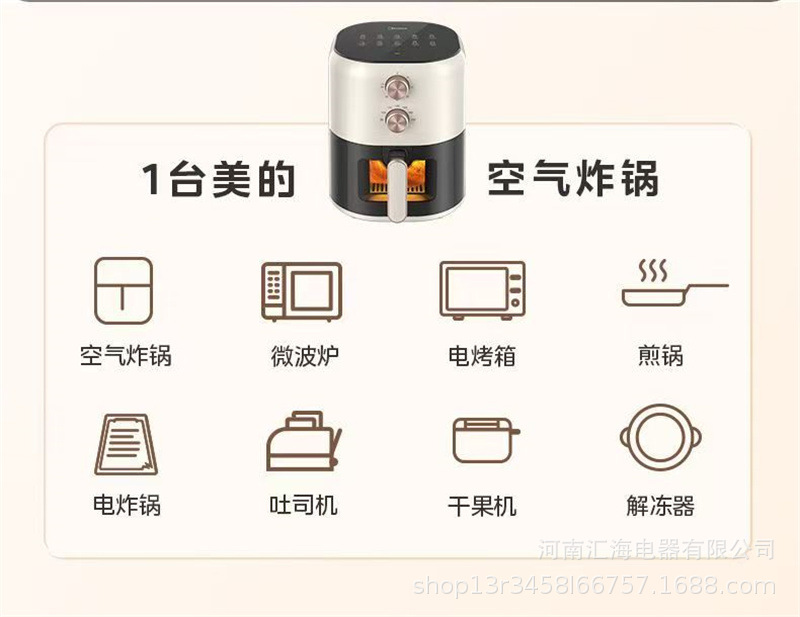 1台美的 空气炸锅

空气炸锅 微波炉 电烤箱 煎锅

电炸锅 吐司机 干果机 解冻器

河南汇海电器有限公司
shop13r3458l66757.1688.com