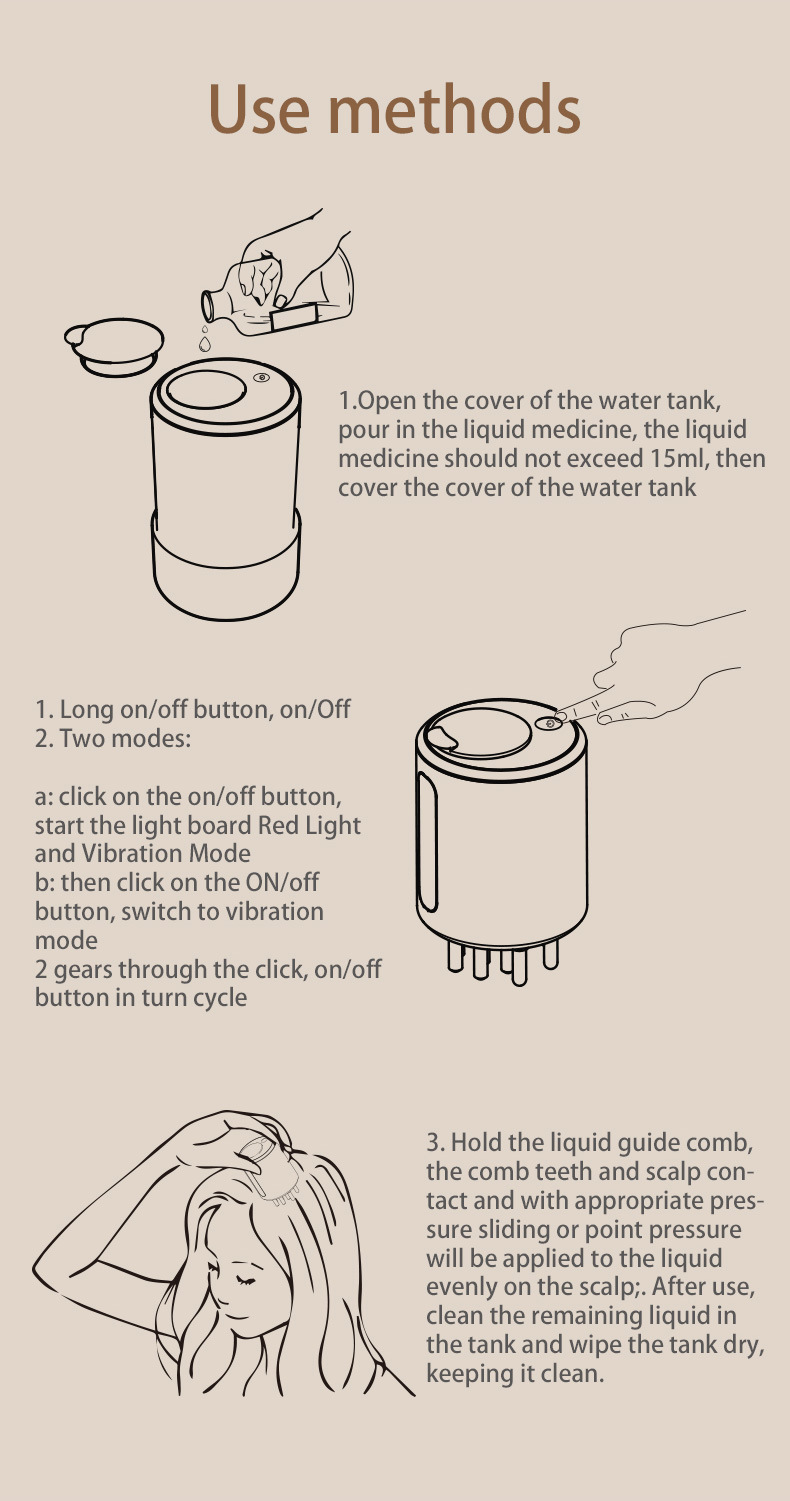 Use methods

1.Open the cover of the water tank, pour in the liquid medicine, the liquid medicine should not exceed 15ml, then cover the cover of the water tank

1. Long on/off button, on/Off
2. Two modes:

a: click on the on/off button, start the light board Red Light and Vibration Mode
b: then click on the ON/off button, switch to vibration mode
2 gears through the click, on/off button in turn cycle

3. Hold the liquid guide comb, the comb teeth and scalp contact and with appropriate pressure sliding or point pressure will be applied to the liquid evenly on the scalp;. After use, clean the remaining liquid in the tank and wipe the tank dry, keeping it clean.