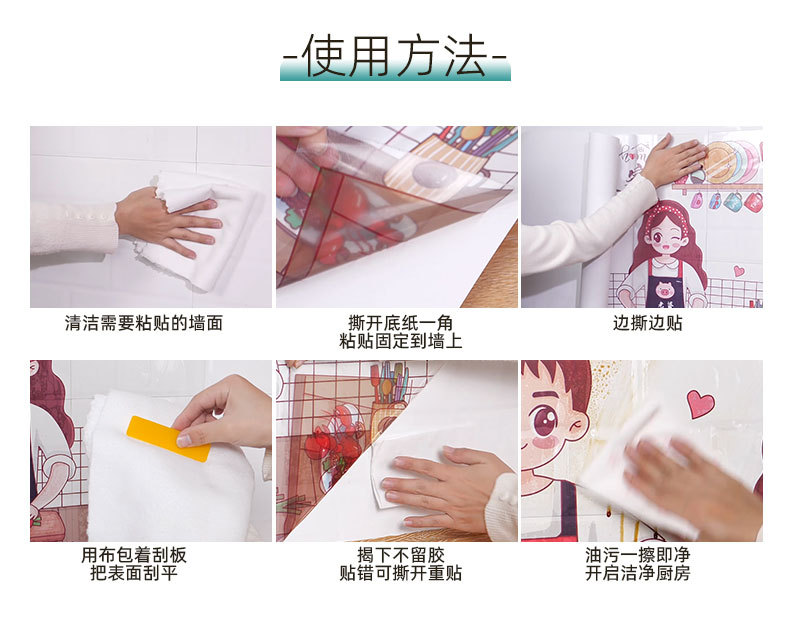 -使用方法-

清洁需要粘贴的墙面

撕开底纸一角
粘贴固定到墙上

边撕边贴

用布包着刮板
把表面刮平

揭下不留胶
贴错可撕开重贴

油污一擦即净
开启洁净厨房