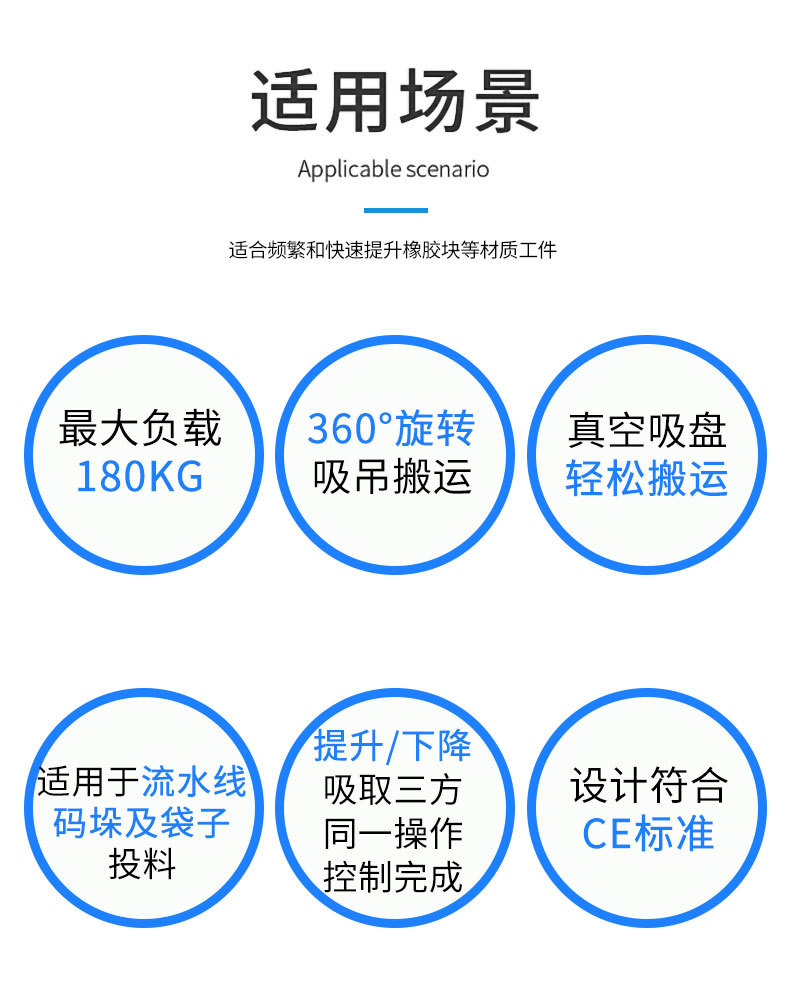 适用场景

Applicable scenario

适合频繁和快速提升橡胶块等材质工件

最大负载
180KG

360°旋转
吸吊搬运

真空吸盘
轻松搬运

适用于流水线
码垛及袋子
投料

提升/下降
吸取三方
同一操作
控制完成

设计符合
CE标准