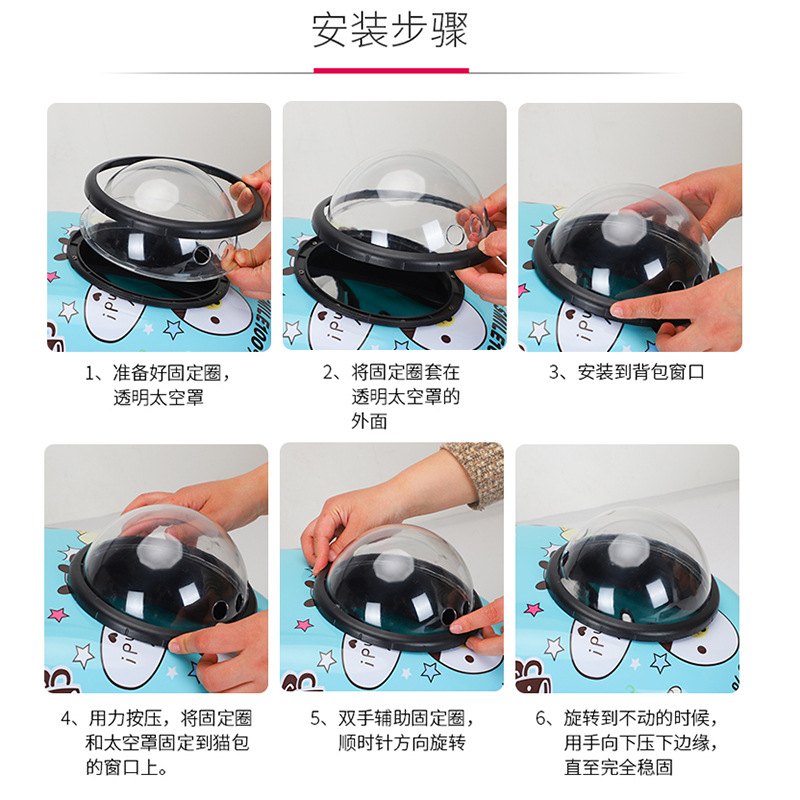 安装步骤

1、准备好固定圈，透明太空罩

2、将固定圈套在透明太空罩的外面

3、安装到背包窗口

4、用力按压，将固定圈和太空罩固定到猫包的窗口上。

5、双手辅助固定圈，顺时针方向旋转

6、旋转到不动的时候，用手向下压下边缘，直至完全稳固