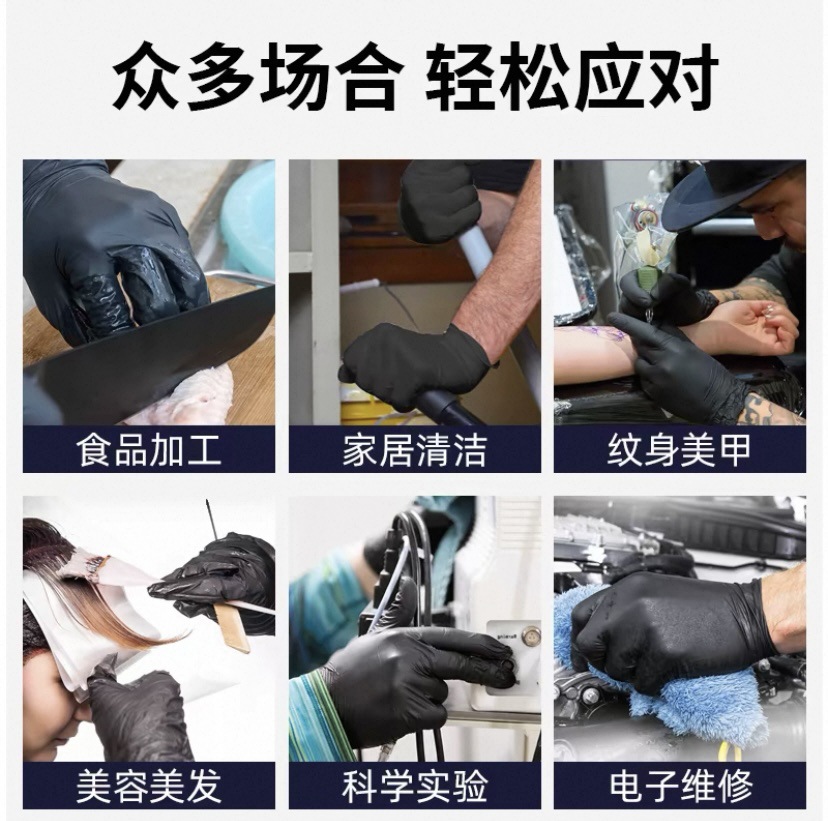 众多场合 轻松应对

食品加工

家居清洁

纹身美甲

美容美发

科学实验

电子维修