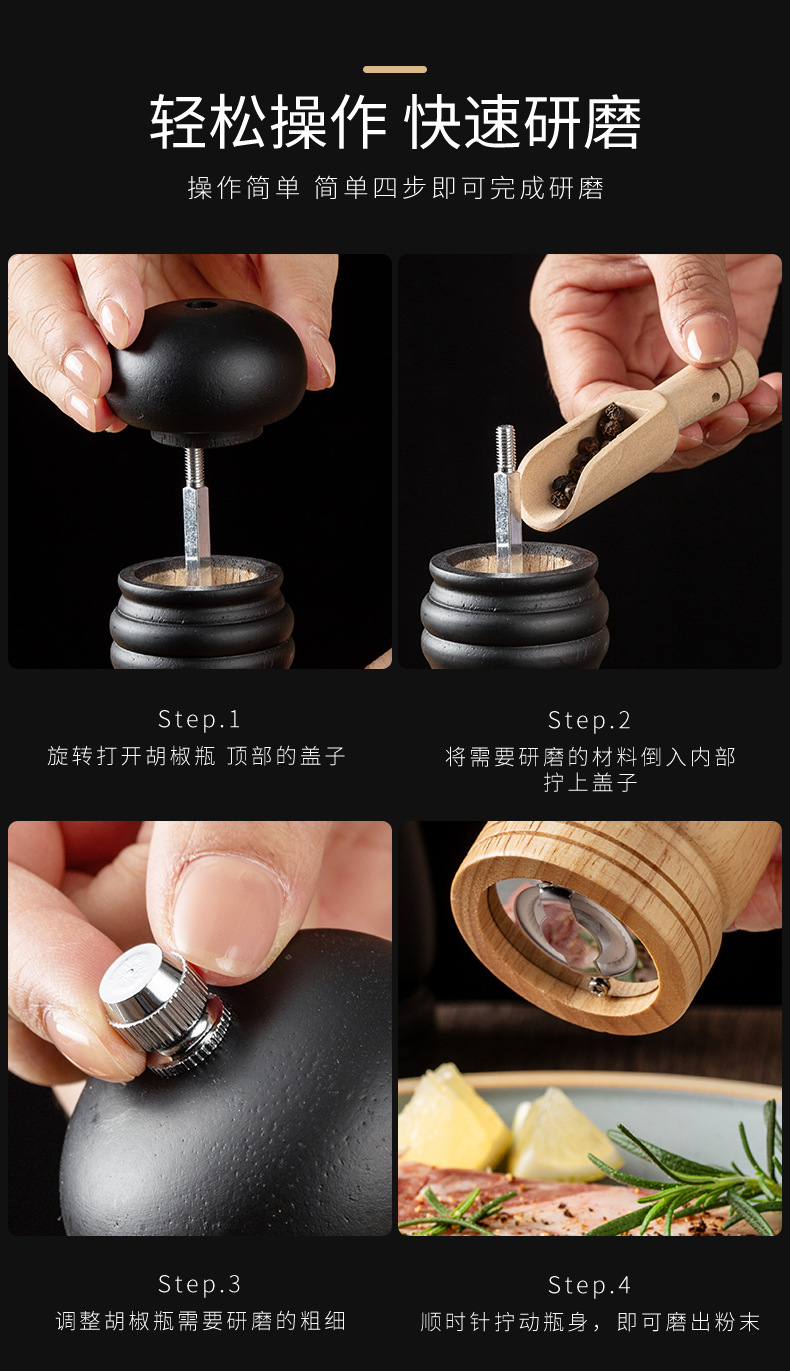 轻松操作 快速研磨

操作简单 简单四步即可完成研磨

Step.1
旋转打开胡椒瓶 顶部的盖子

Step.2
将需要研磨的材料倒入内部 拧上盖子

Step.3
调整胡椒瓶需要研磨的粗细

Step.4
顺时针拧动瓶身，即可磨出粉末