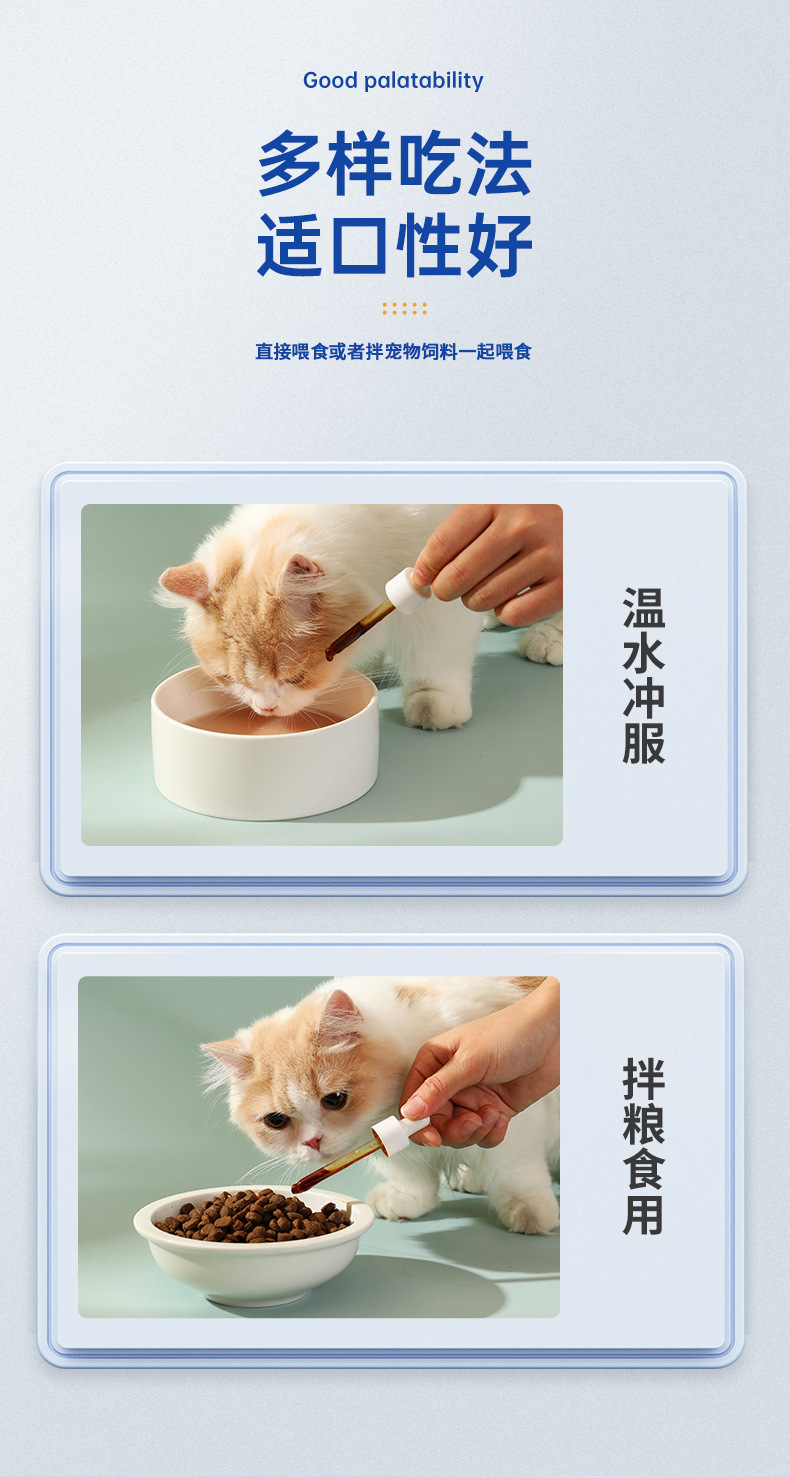 Good palatability

多样吃法
适口性好

直接喂食或者拌宠物饲料一起喂食

温水冲服

拌粮食用