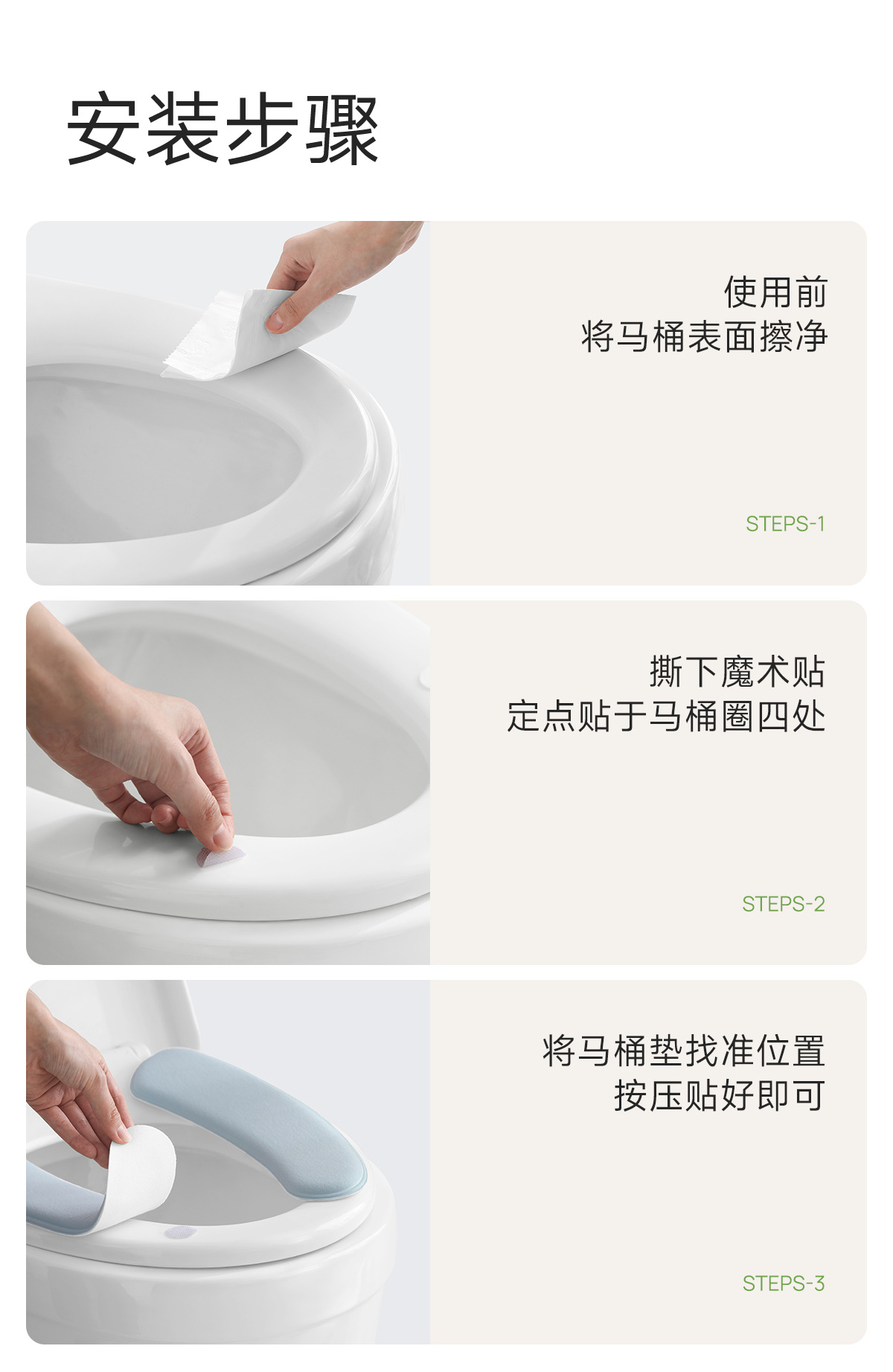 安装步骤

使用前
将马桶表面擦净

STEPS-1

撕下魔术贴
定点贴于马桶圈四处

STEPS-2

将马桶垫找准位置
按压贴好即可

STEPS-3