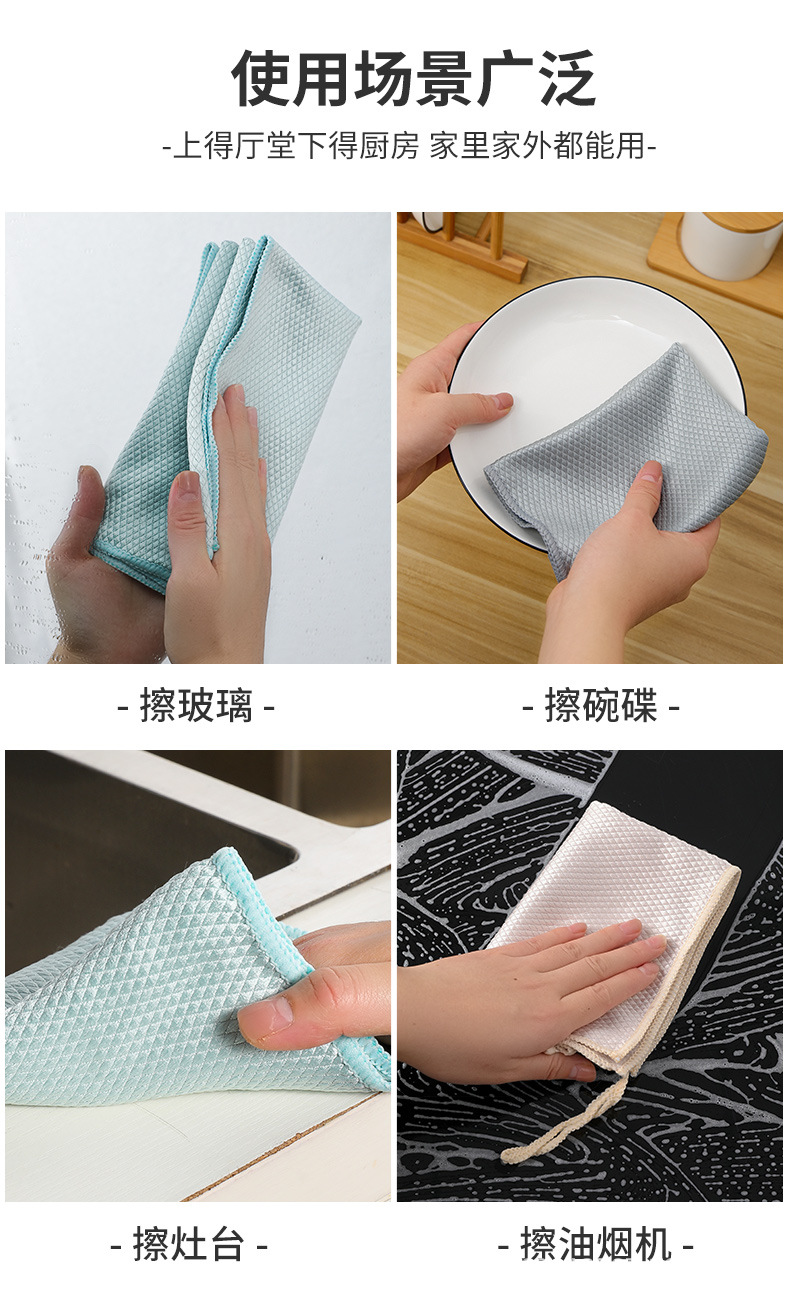 使用场景广泛

-上得厅堂下得厨房 家里家外都能用-

- 擦玻璃 -

- 擦碗碟 -

- 擦灶台 -

- 擦油烟机 -