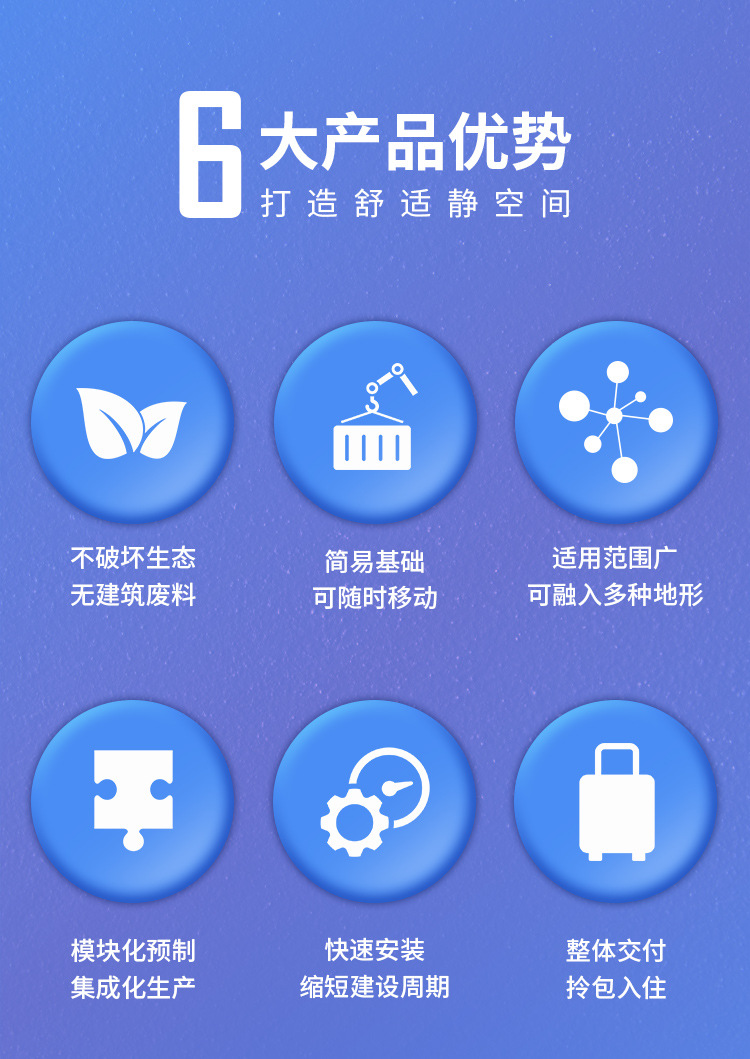 6大产品优势
打造舒适静空间

不破坏生态
无建筑废料

简易基础
可随时移动

适用范围广
可融入多种地形

模块化预制
集成化生产

快速安装
缩短建设周期

整体交付
拎包入住