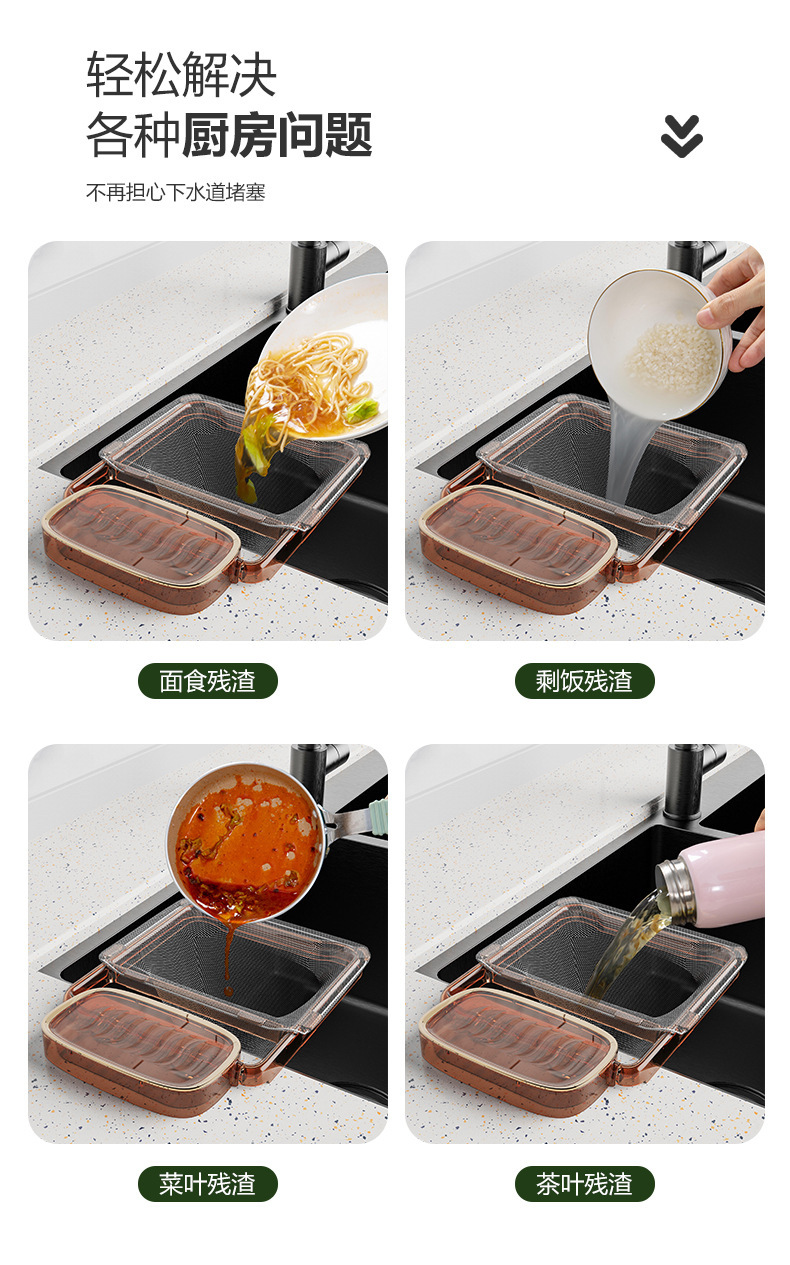 轻松解决
各种厨房问题

不再担心下水道堵塞

面食残渣

剩饭残渣

菜叶残渣

茶叶残渣