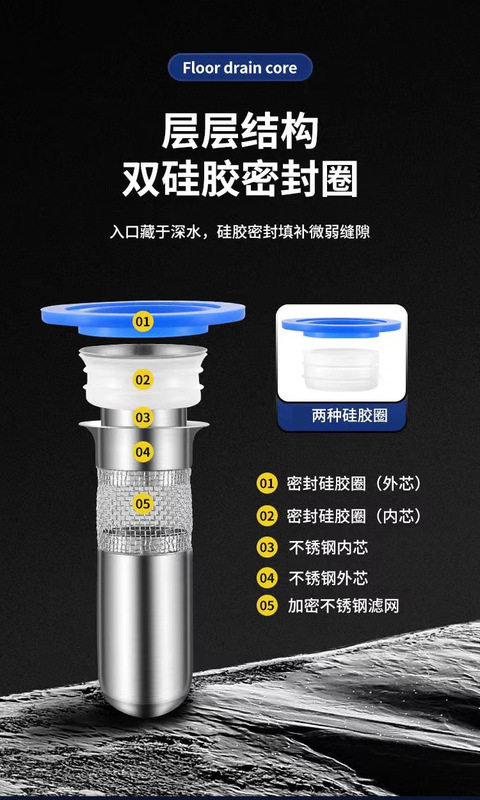 Floor drain core

层层结构
双硅胶密封圈

入口藏于深水，硅胶密封填补微弱缝隙

01
02
03
04
05

两种硅胶圈

01 密封硅胶圈（外芯）
02 密封硅胶圈（内芯）
03 不锈钢内芯
04 不锈钢外芯
05 加密不锈钢滤网