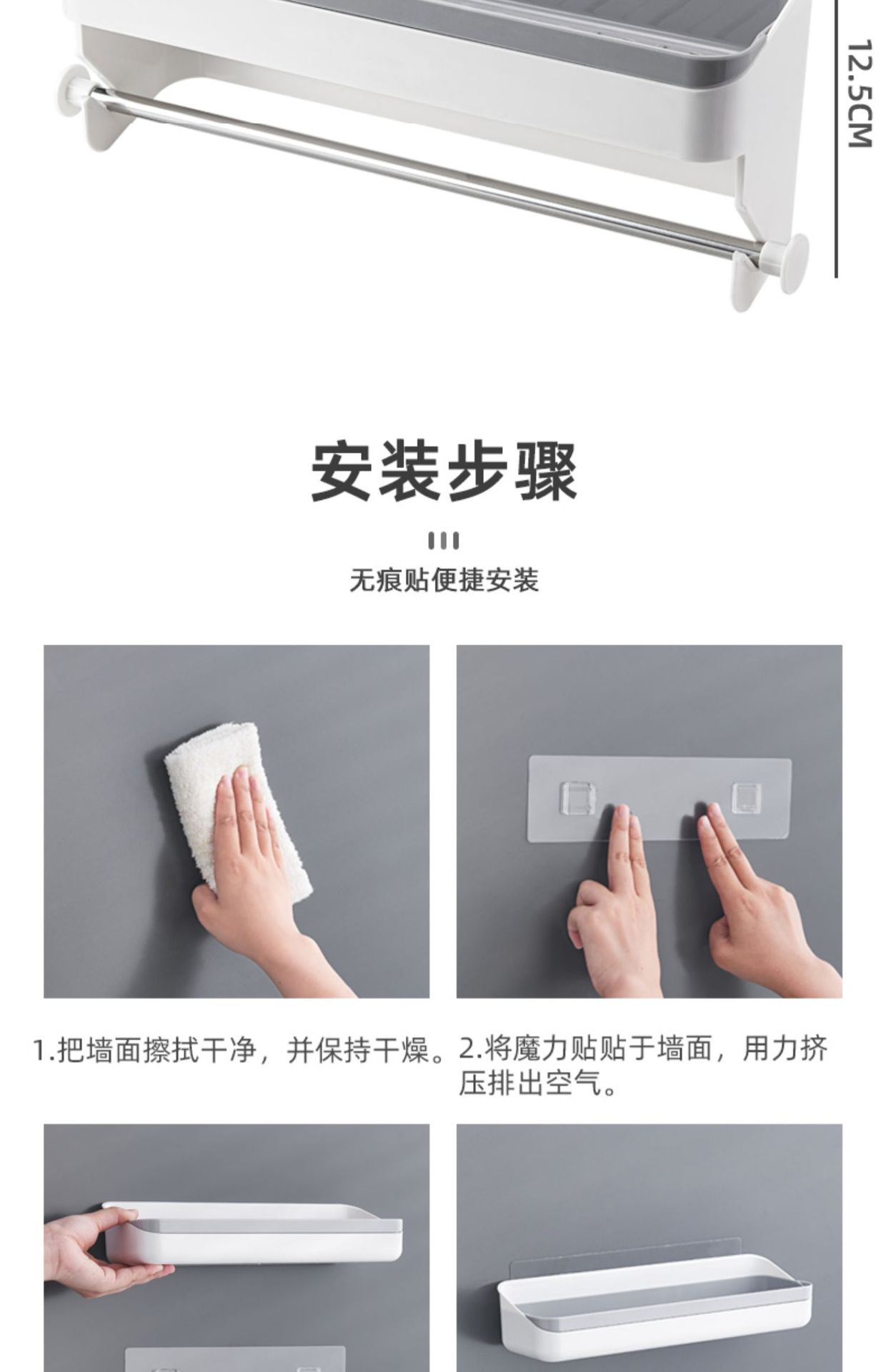 12.5CM

安装步骤

无痕贴便捷安装

1.把墙面擦拭干净，并保持干燥。

2.将魔力贴贴于墙面，用力挤压排出空气。