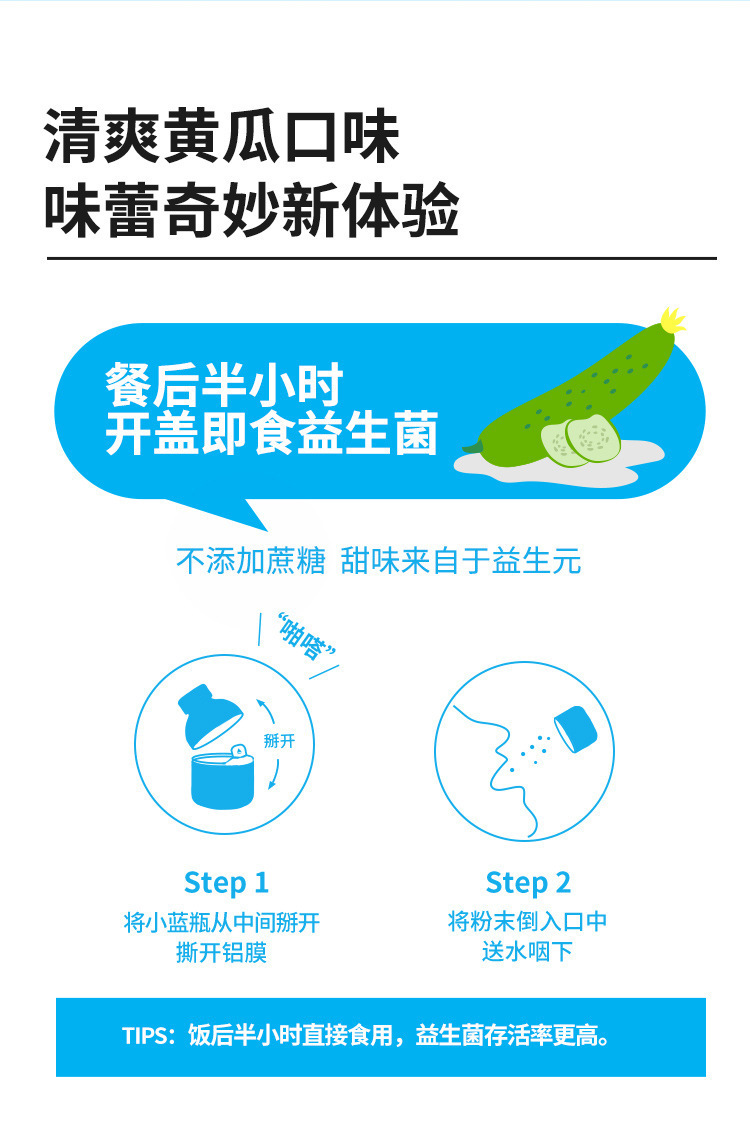 清爽黄瓜口味
味蕾奇妙新体验

餐后半小时
开盖即食益生菌

不添加蔗糖 甜味来自于益生元

“啪嗒”

掰开

Step 1
将小蓝瓶从中间掰开
撕开铝膜

Step 2
将粉末倒入口中
送水咽下

TIPS：饭后半小时直接食用，益生菌存活率更高。