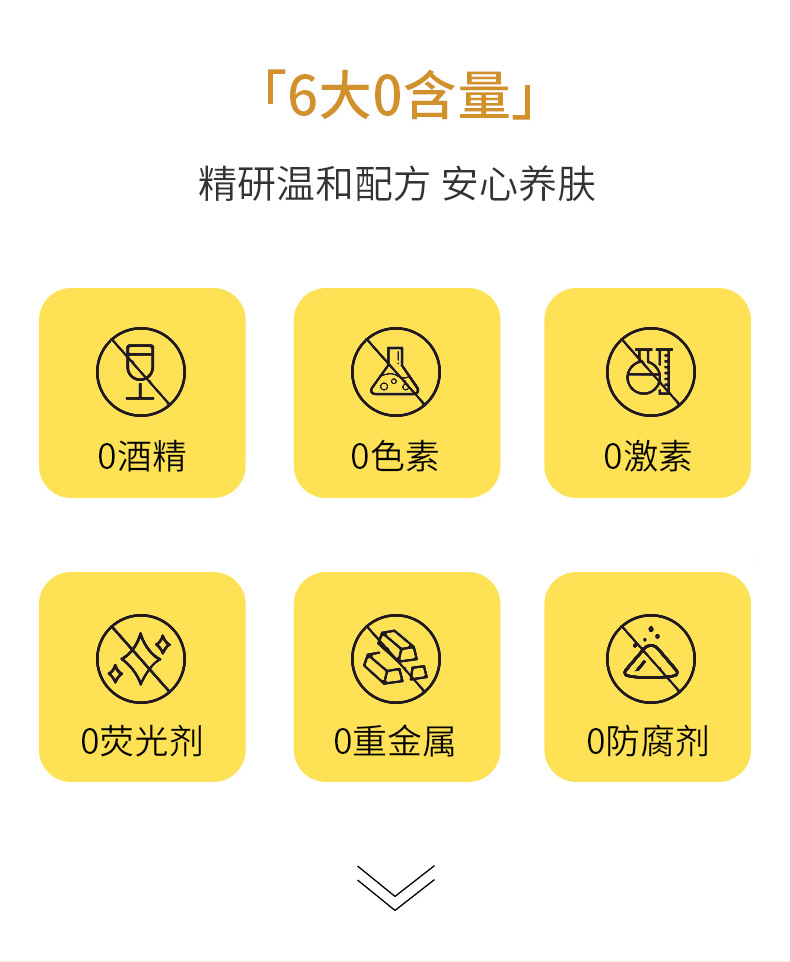 「6大0含量」

精研温和配方 安心养肤

0酒精

0色素

0激素

0荧光剂

0重金属

0防腐剂