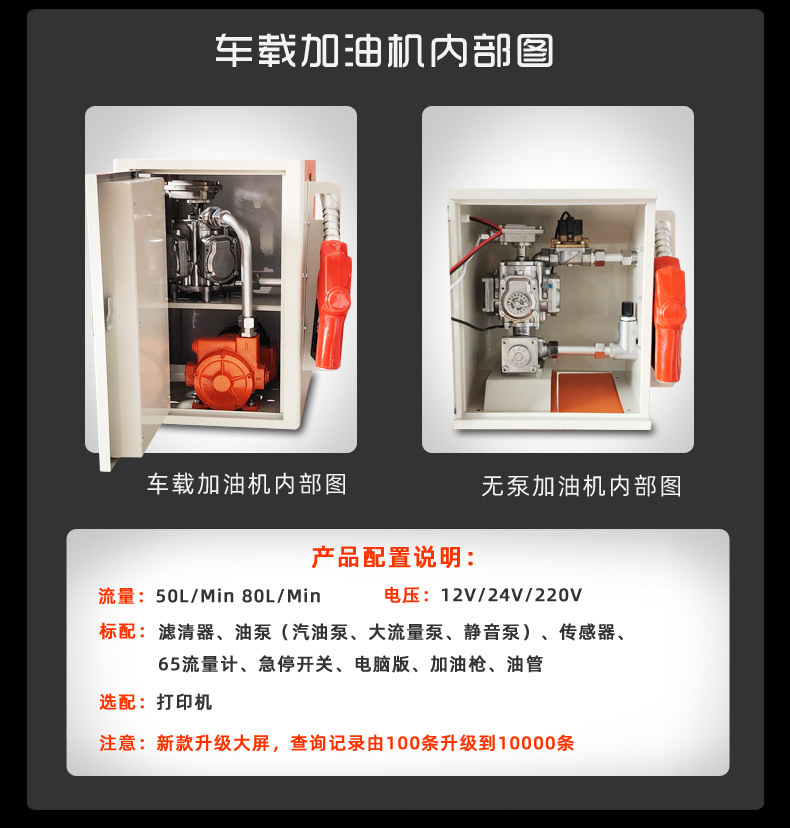 车载加油机内部图

车载加油机内部图

无泵加油机内部图

产品配置说明：

流量：50L/Min 80L/Min

电压：12V/24V/220V

标配：滤清器、油泵（汽油泵、大流量泵、静音泵）、传感器、65流量计、急停开关、电脑版、加油枪、油管

选配：打印机

注意：新款升级大屏，查询记录由100条升级到10000条