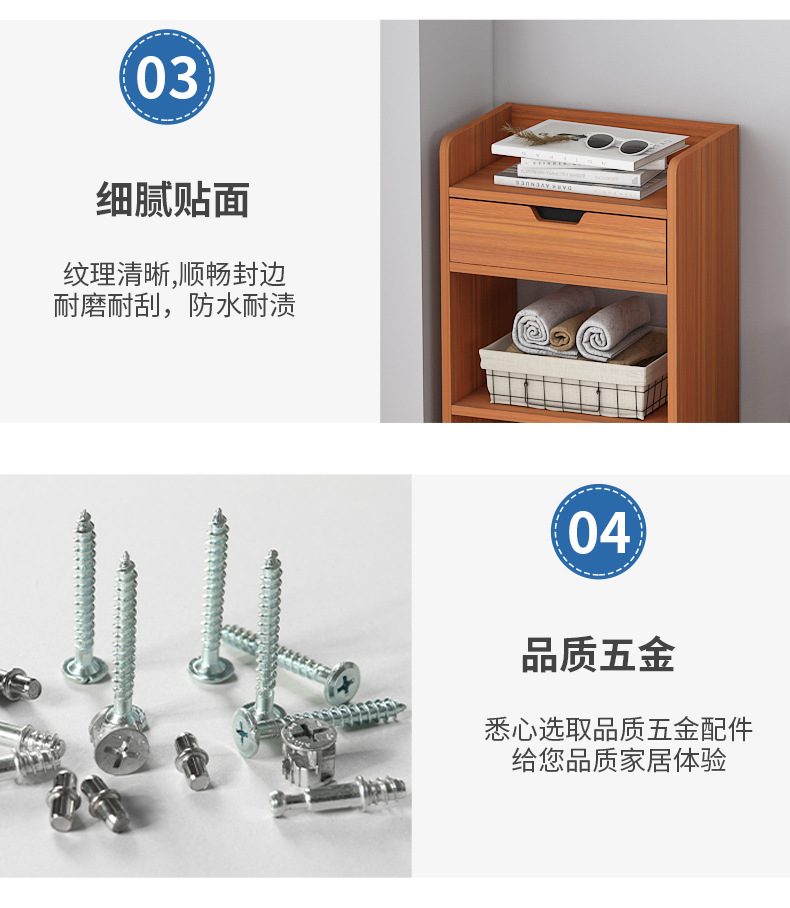 03

细腻贴面

纹理清晰,顺畅封边
耐磨耐刮，防水耐渍

04

品质五金

悉心选取品质五金配件
给您品质家居体验