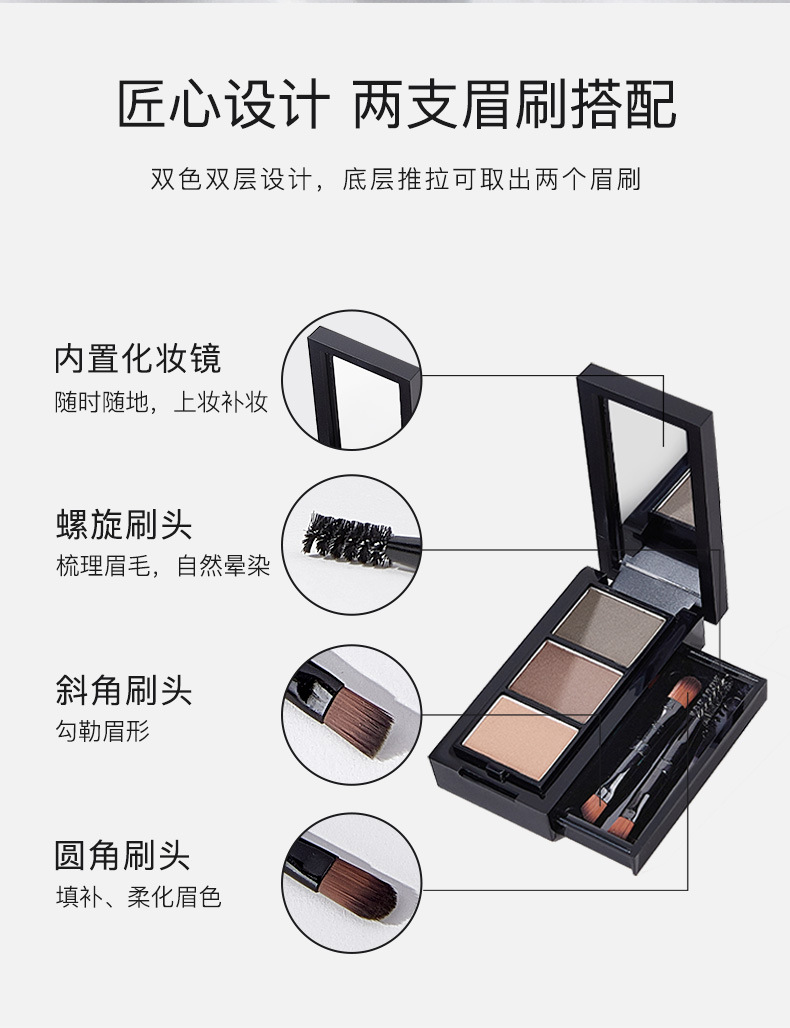 匠心设计 两支眉刷搭配

双色双层设计，底层推拉可取出两个眉刷

内置化妆镜
随时随地，上妆补妆

螺旋刷头
梳理眉毛，自然晕染

斜角刷头
勾勒眉形

圆角刷头
填补、柔化眉色