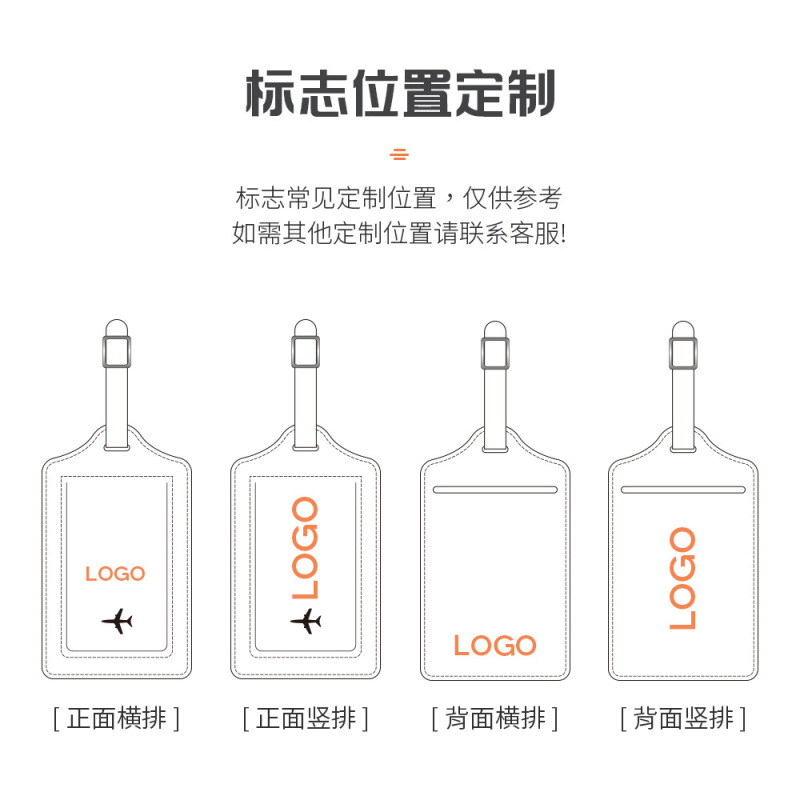 标志位置定制

标志常见定制位置，仅供参考
如需其他定制位置请联系客服!

LOGO

LOGO

LOGO

LOGO

[ 正面横排 ]

[ 正面竖排 ]

[ 背面横排 ]

[ 背面竖排 ]