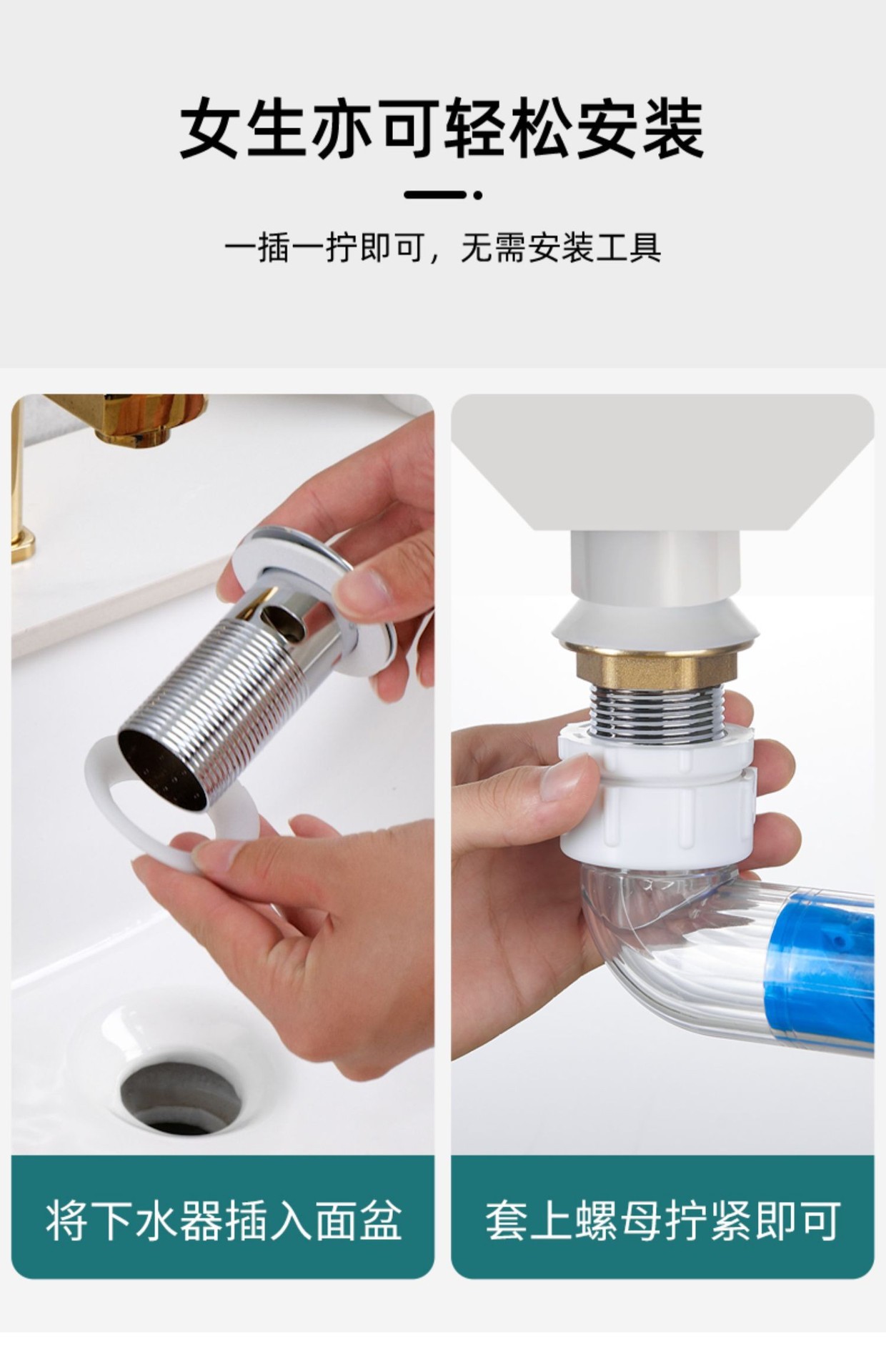 女生亦可轻松安装

一插一拧即可，无需安装工具

将下水器插入面盆

套上螺母拧紧即可