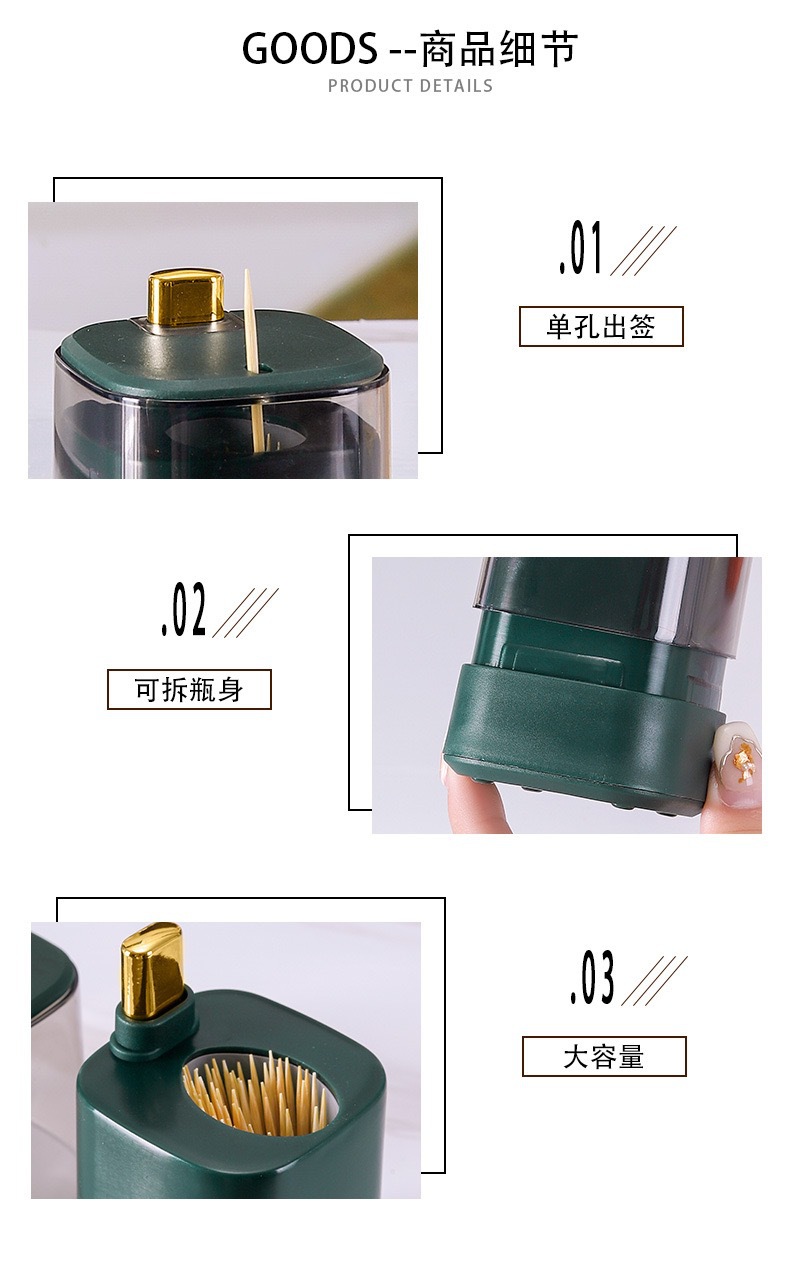 GOODS --商品细节
PRODUCT DETAILS

.01

单孔出签

.02

可拆瓶身

.03

大容量