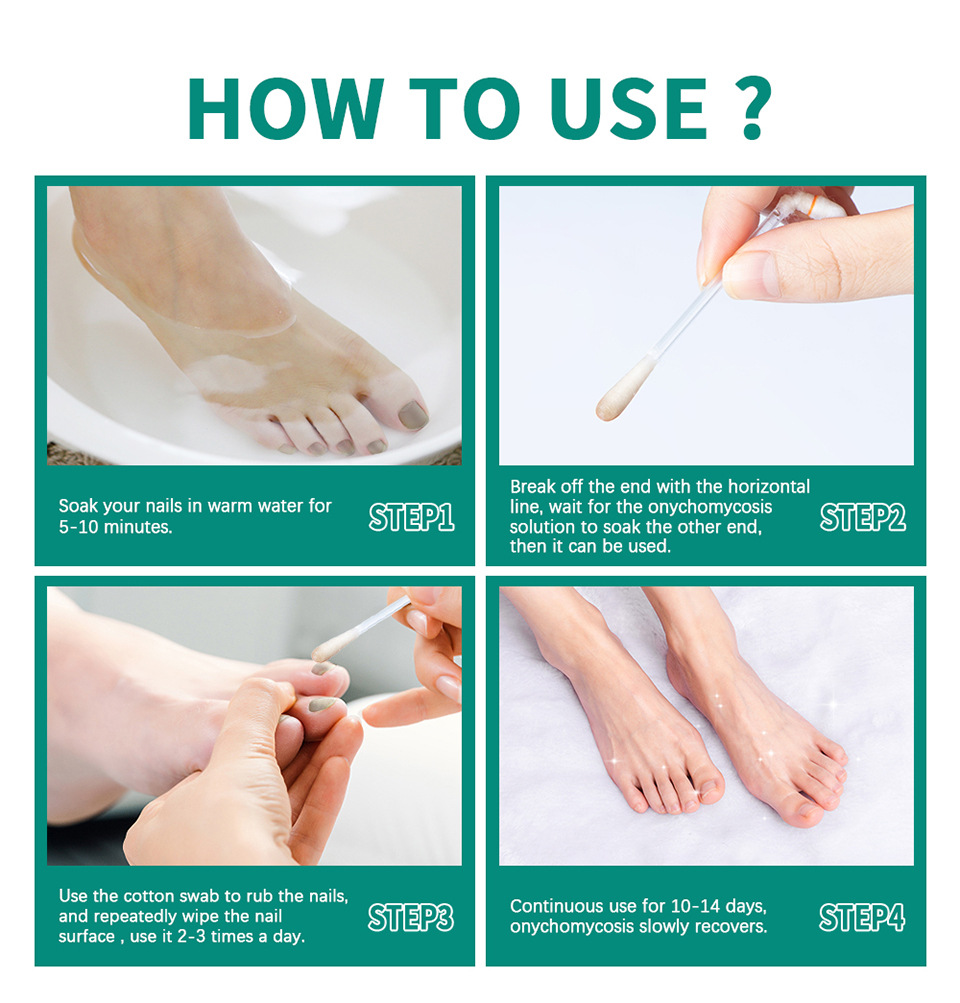 HOW TO USE ?

Soak your nails in warm water for 5-10 minutes.

STEP1

Break off the end with the horizontal line, wait for the onychomycosis solution to soak the other end, then it can be used.

STEP2

Use the cotton swab to rub the nails, and repeatedly wipe the nail surface , use it 2-3 times a day.

STEP3

Continuous use for 10-14 days, onychomycosis slowly recovers.

STEP4